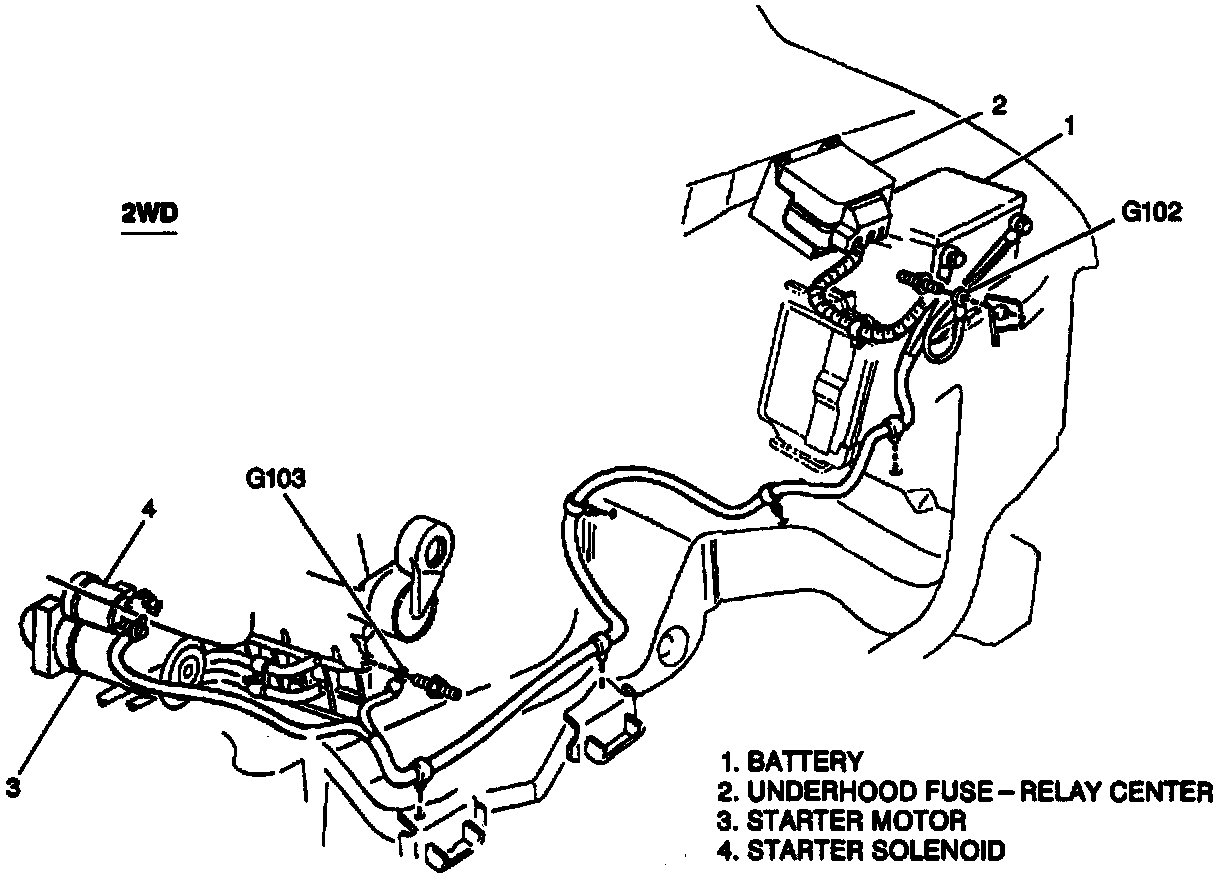 2WD

2

1

G102

G103

4

3

1. BATTERY
2. UNDERHOOD FUSE – RELAY CENTER
3. STARTER MOTOR
4. STARTER SOLENOID