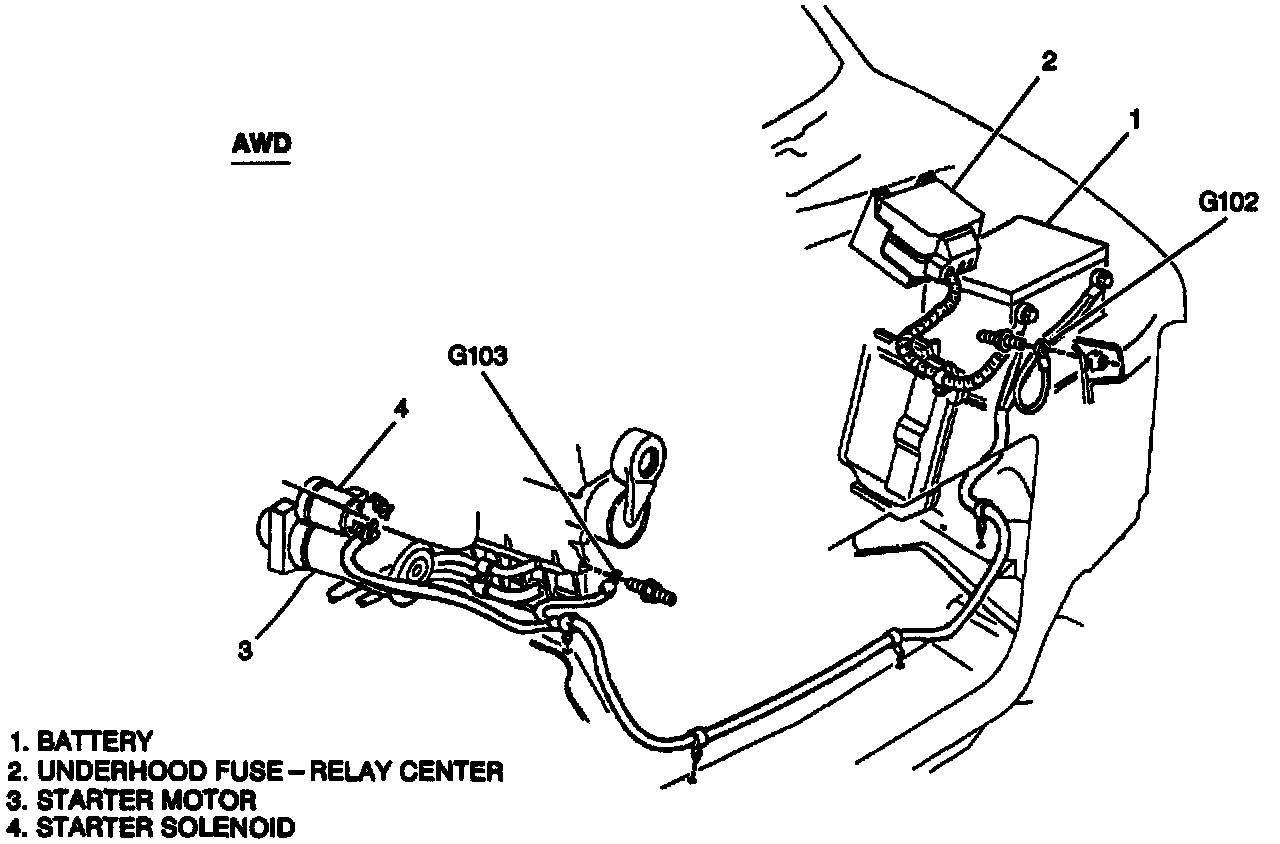 AWD

2

1

G102

G103

4

3

1. BATTERY
2. UNDERHOOD FUSE – RELAY CENTER
3. STARTER MOTOR
4. STARTER SOLENOID