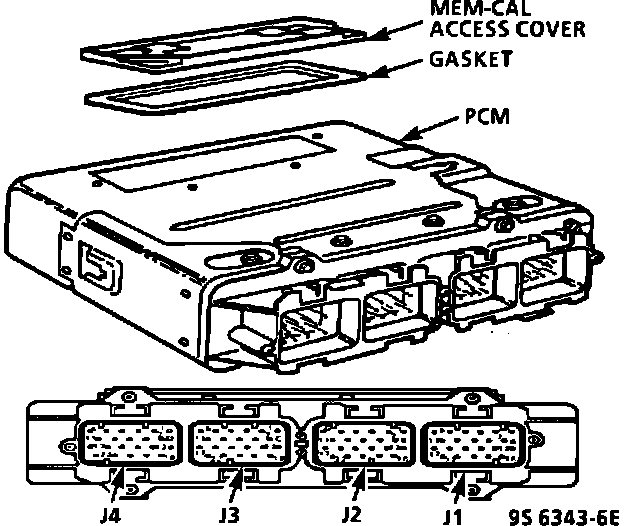 MEM-CAL
ACCESS COVER

GASKET

PCM

J4

J3

J2

J1

9S 6343-6E