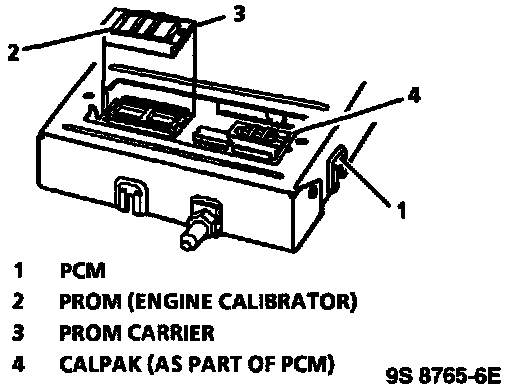 3
2
4
1

1 PCM
2 PROM (ENGINE CALIBRATOR)
3 PROM CARRIER
4 CALPAK (AS PART OF PCM)

9S 8765-6E