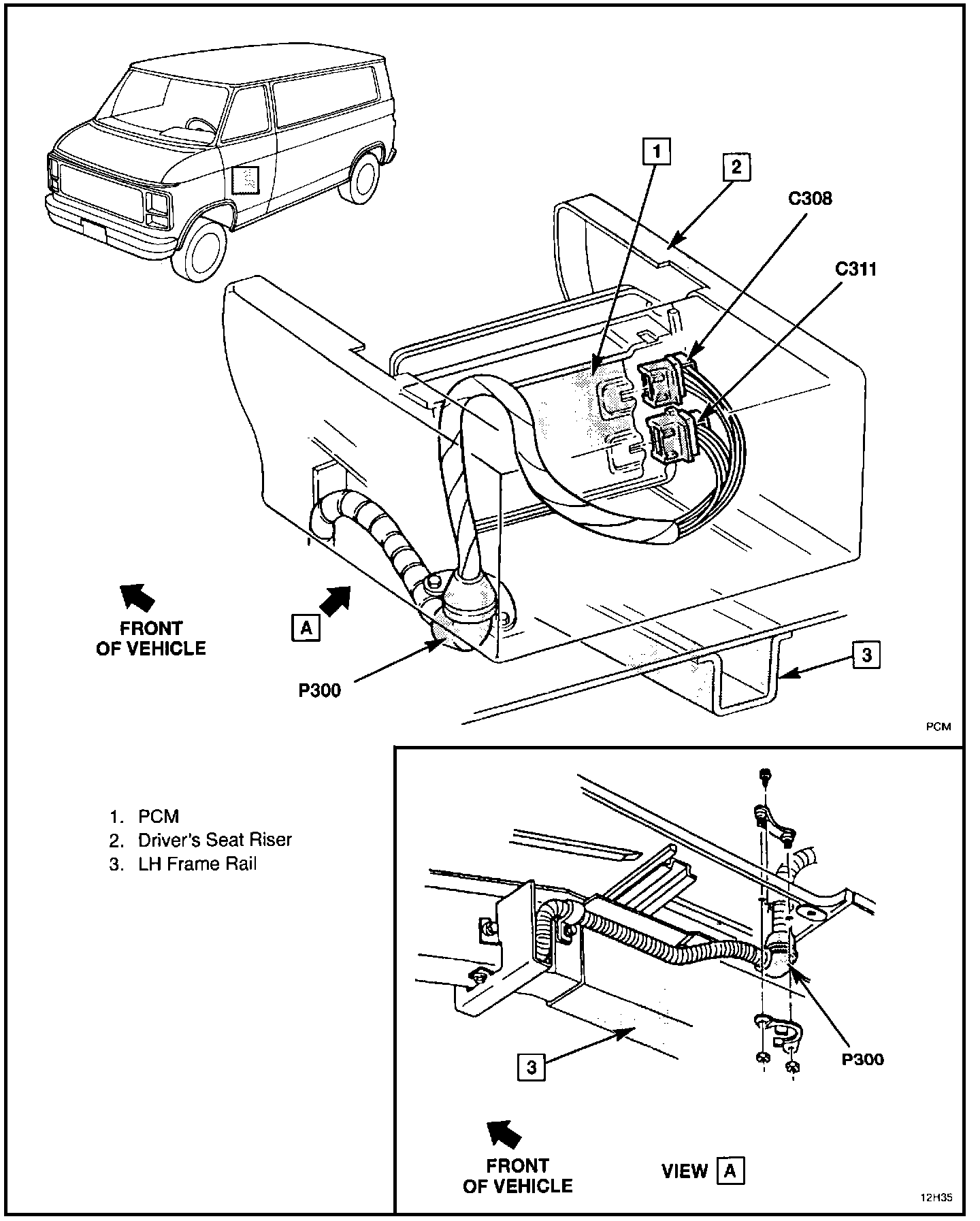 1

2

C308

C311

FRONT OF VEHICLE

A

P300

3

PCM

1. PCM
2. Driver's Seat Riser
3. LH Frame Rail

3

P300

FRONT OF VEHICLE

VIEW A

12H35