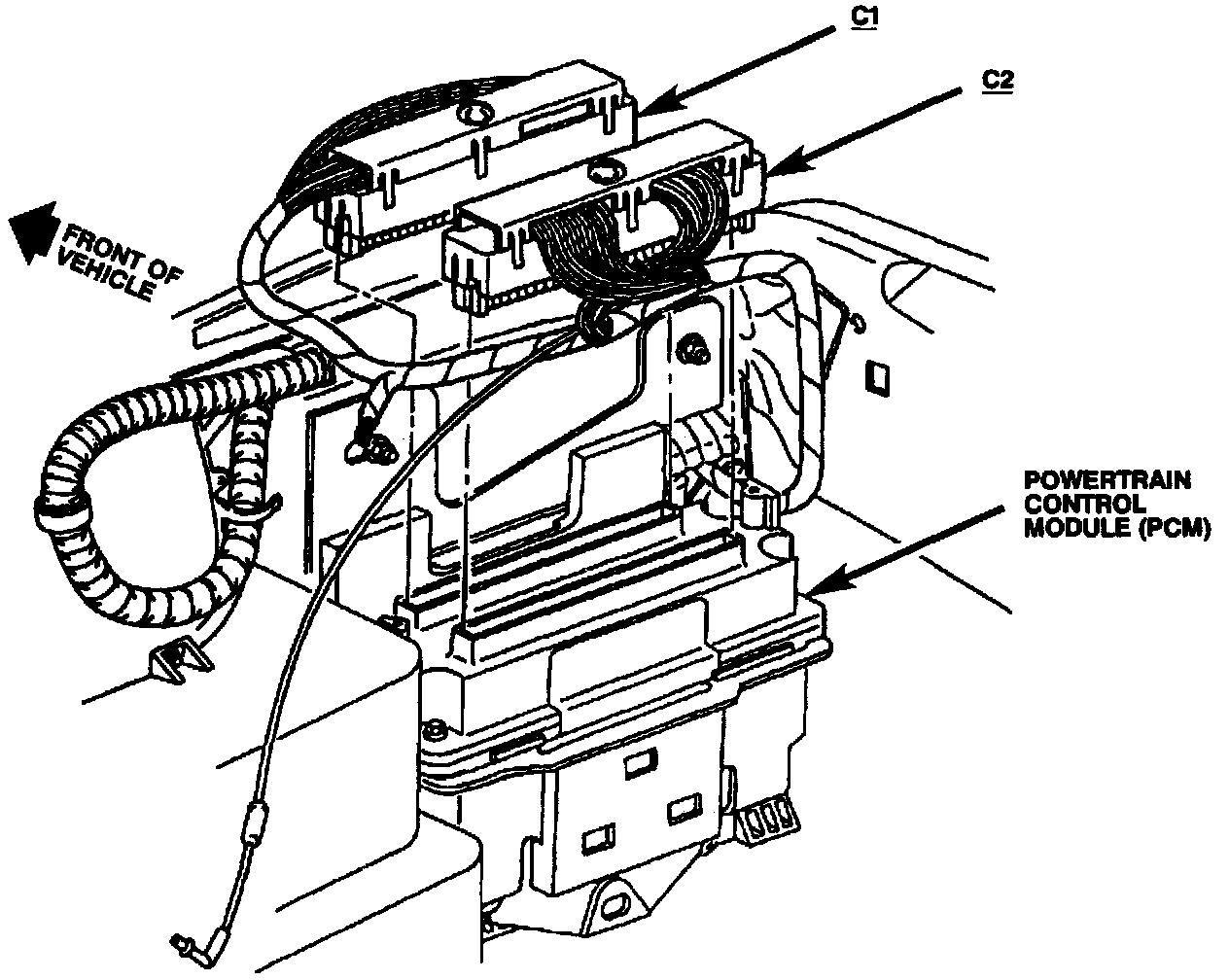 C1

C2

FRONT OF VEHICLE

POWERTRAIN CONTROL MODULE (PCM)