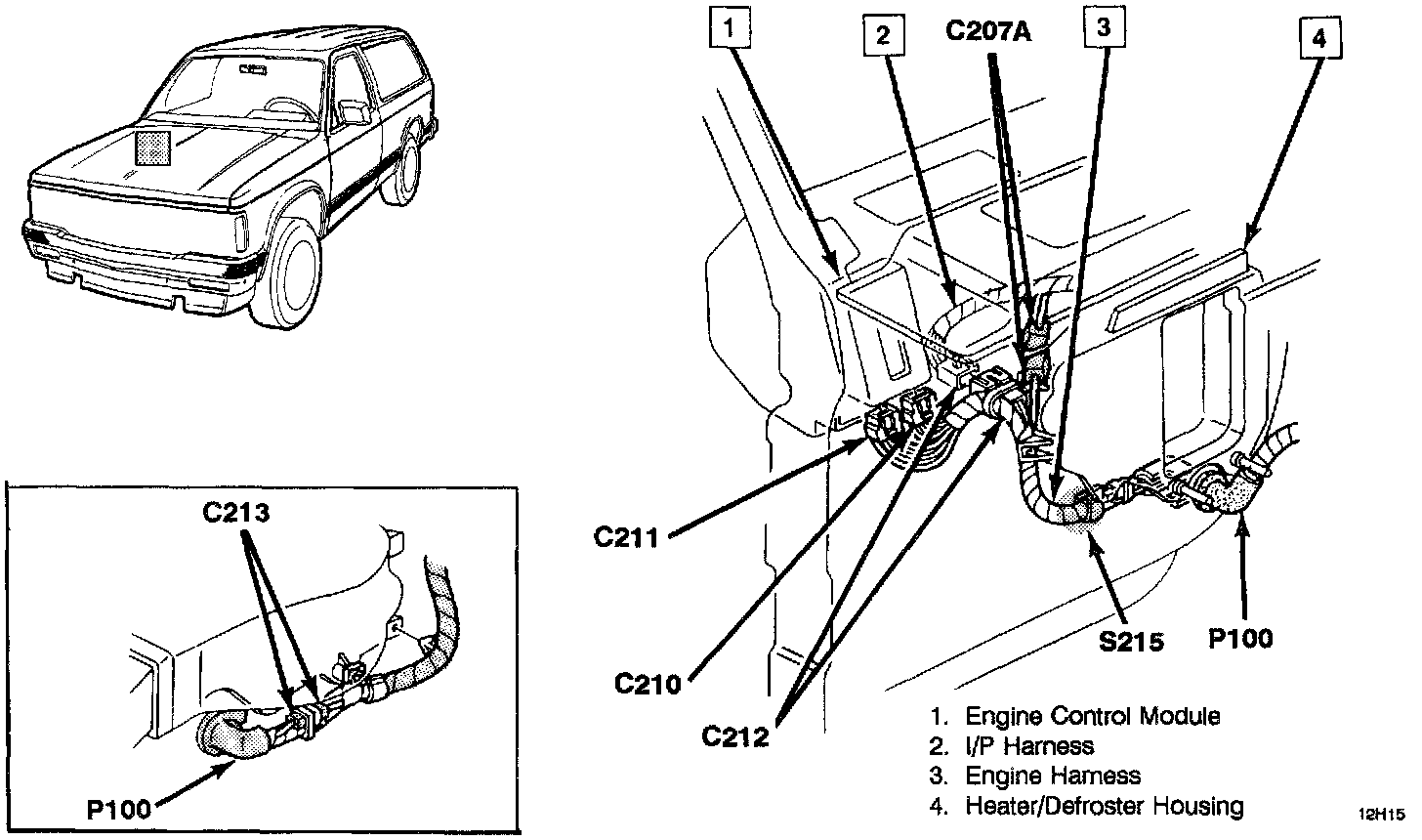 1
2
C207A
3
4

C213

P100

C211

C210

C212

S215

P100

1. Engine Control Module
2. I/P Harness
3. Engine Harness
4. Heater/Defroster Housing

12H15