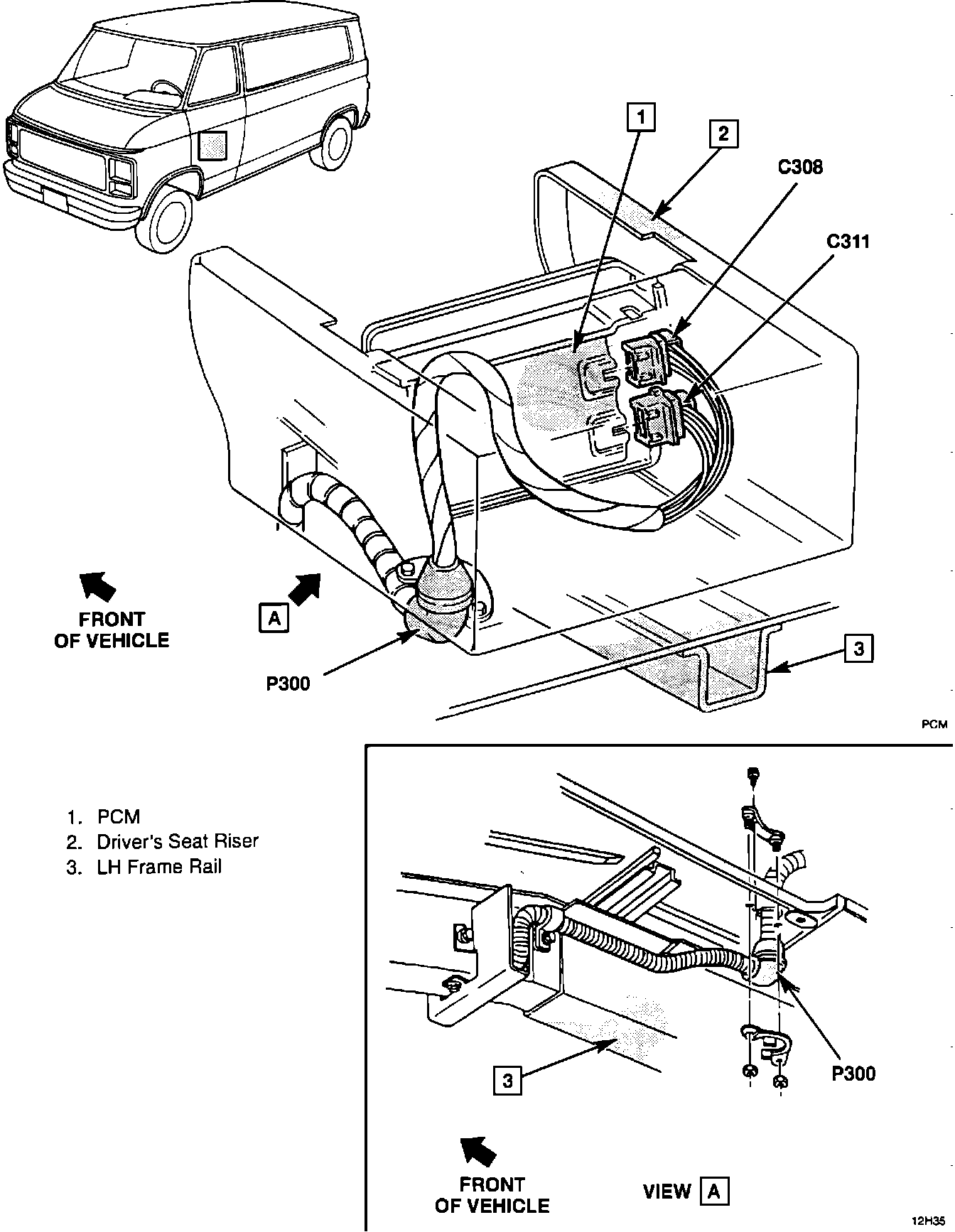 1

2

C308

C311

FRONT OF VEHICLE

A

P300

3

PCM

1. PCM
2. Driver's Seat Riser
3. LH Frame Rail

3

P300

FRONT OF VEHICLE

VIEW A

12H35