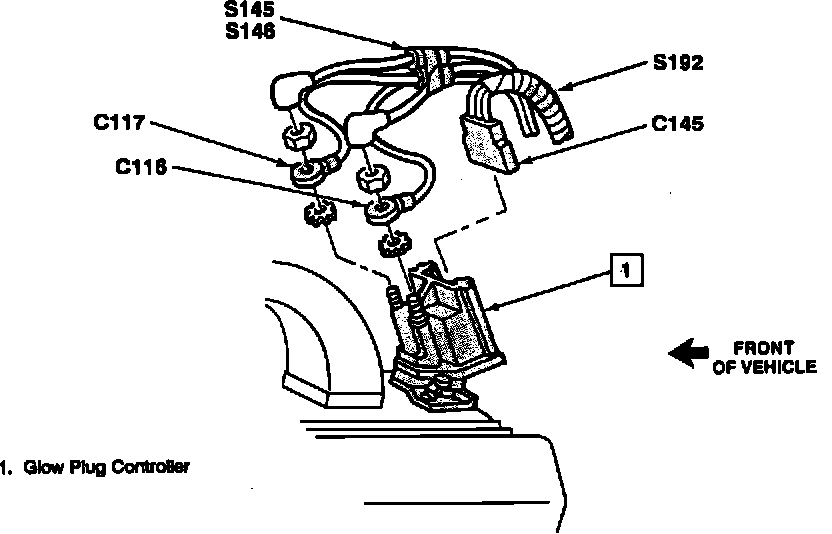 S145
S146
S192
C117
C145
C116
1
FRONT OF VEHICLE
1. Glow Plug Controller