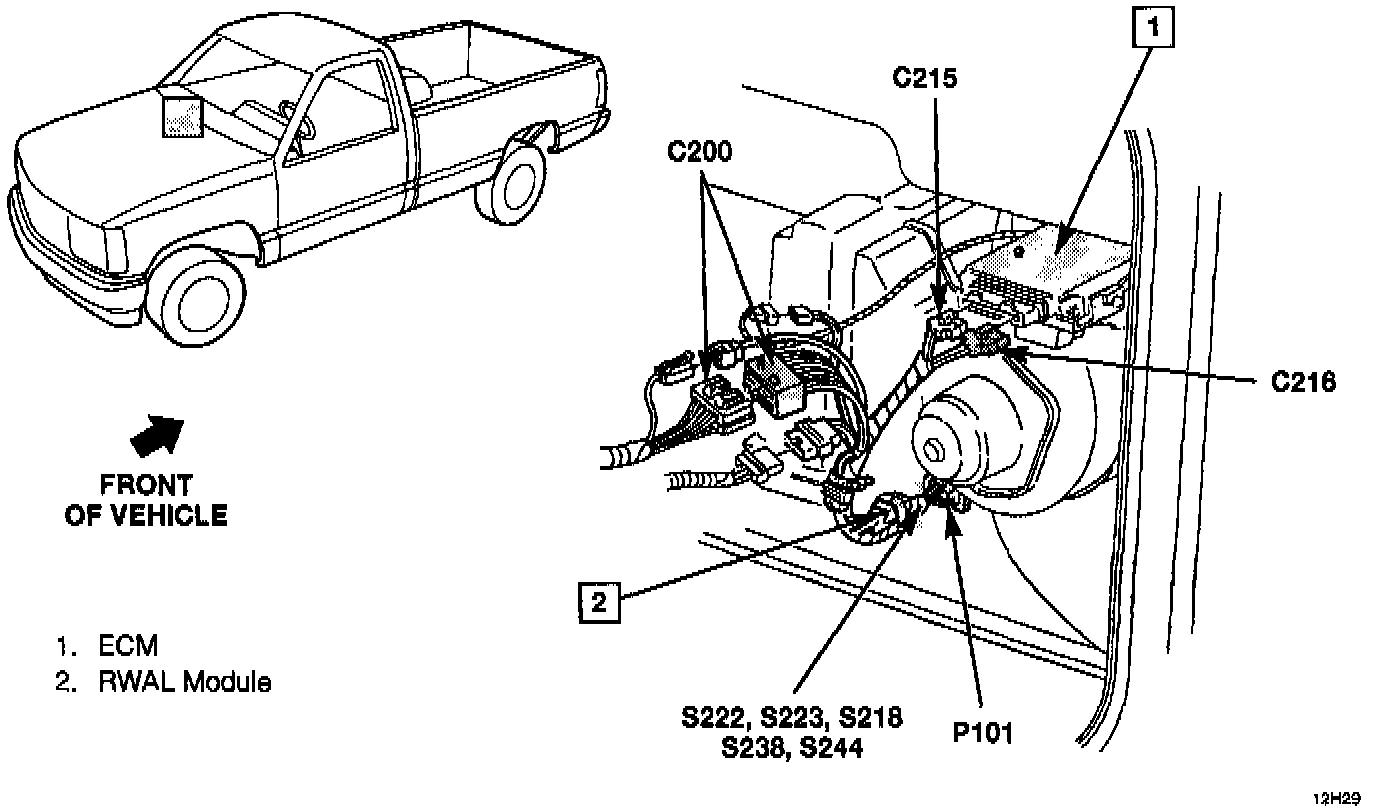 1

C215

C200

C216

FRONT OF VEHICLE

2

1. ECM
2. RWAL Module

S222, S223, S218
S238, S244

P101

12H29