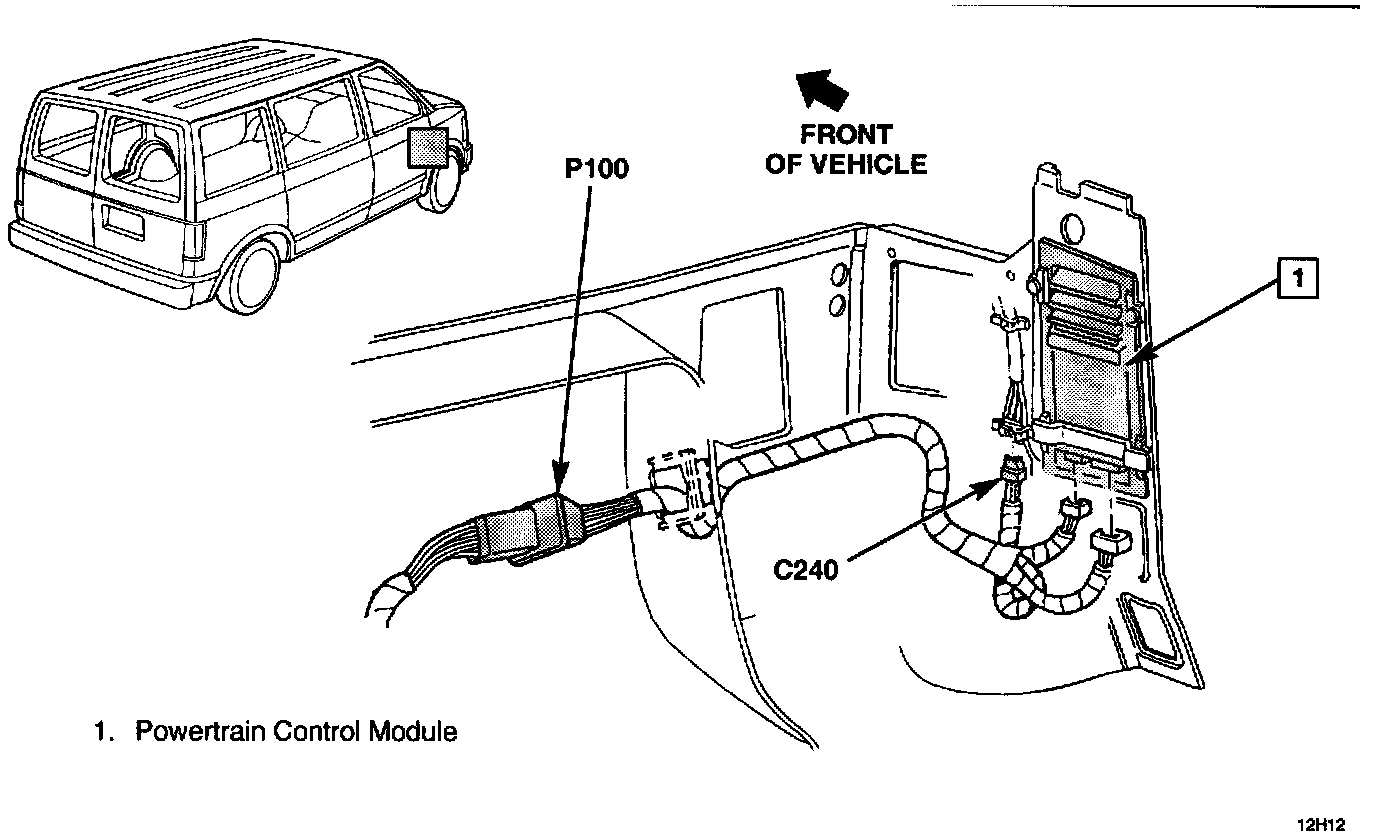 FRONT OF VEHICLE

P100

1

C240

1. Powertrain Control Module

12H12