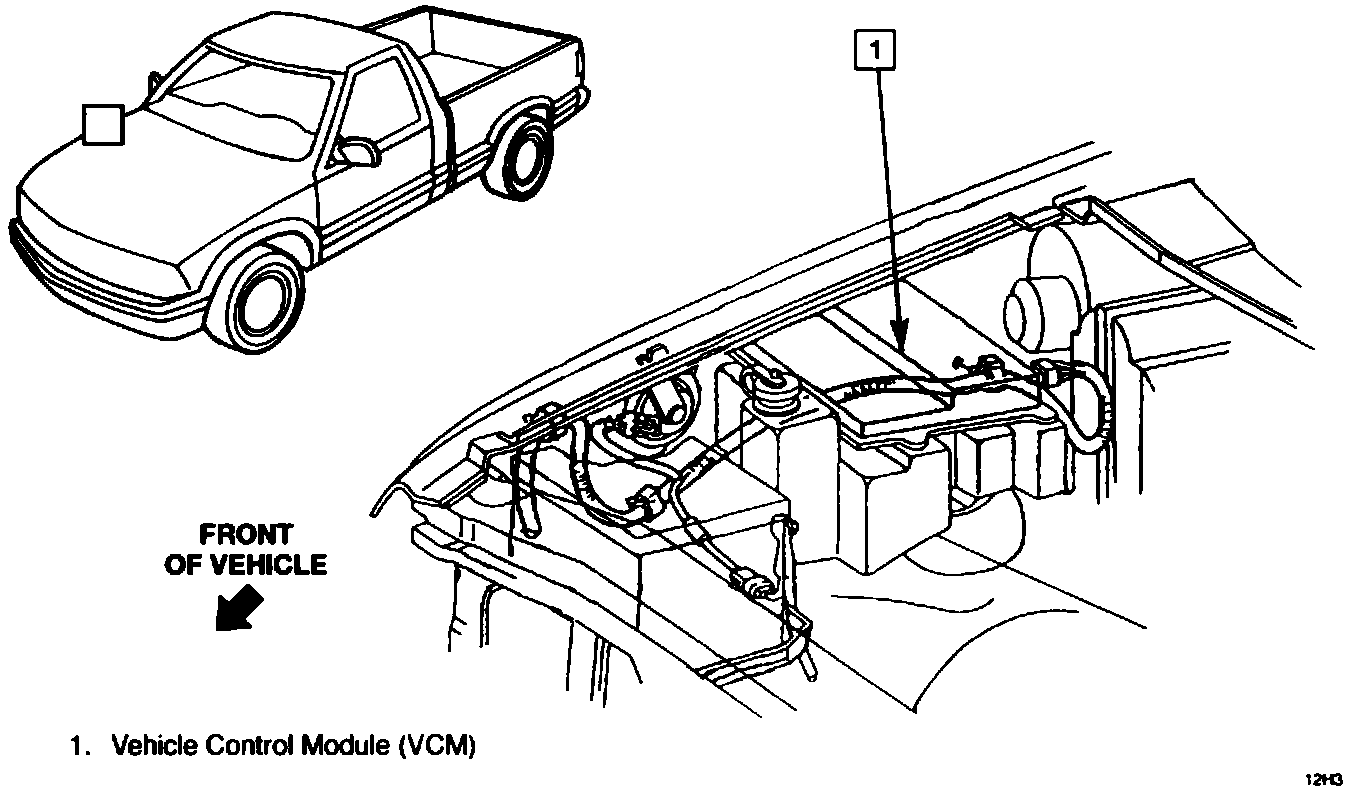 1

FRONT OF VEHICLE

1. Vehicle Control Module (VCM)

12H3