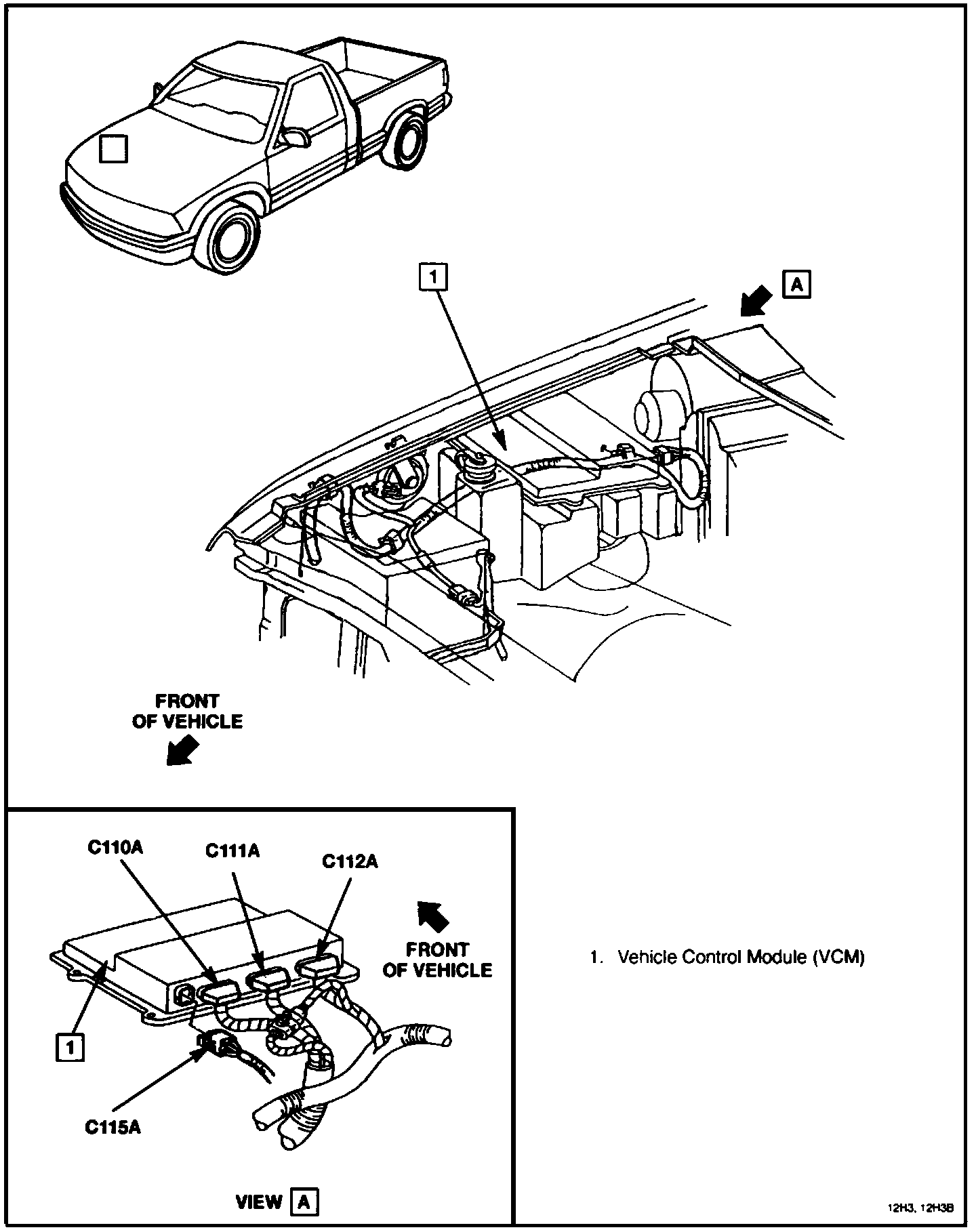 1

A

FRONT OF VEHICLE

C110A

C111A

C112A

FRONT OF VEHICLE

1

C115A

VIEW A

1. Vehicle Control Module (VCM)

12H3, 12H3B