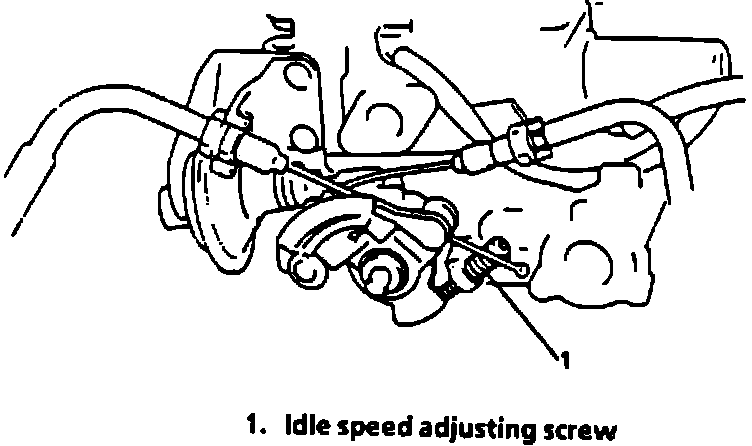 1

1. Idle speed adjusting screw