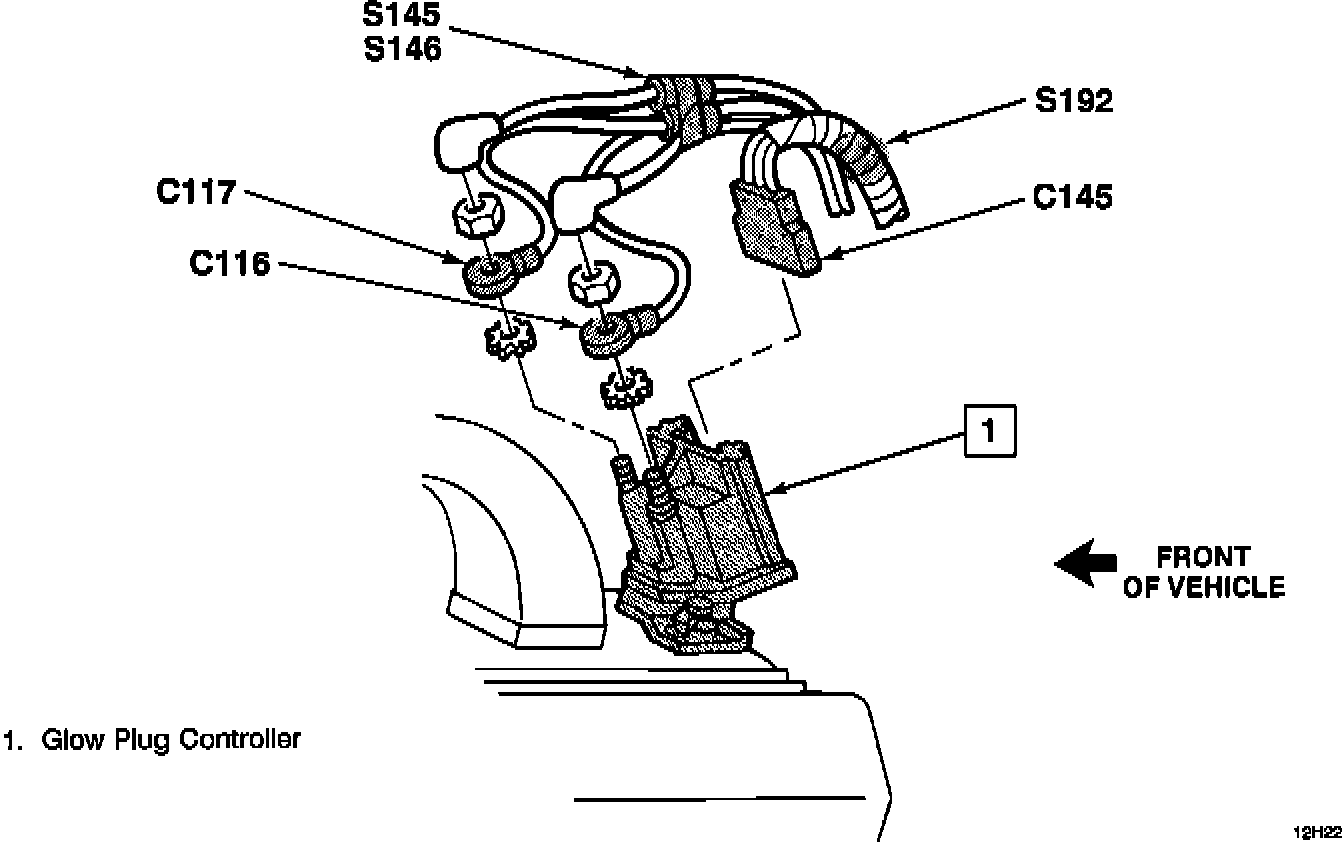 S145
S146

S192

C117

C145

C116

1

FRONT
OF VEHICLE

1. Glow Plug Controller

12H22