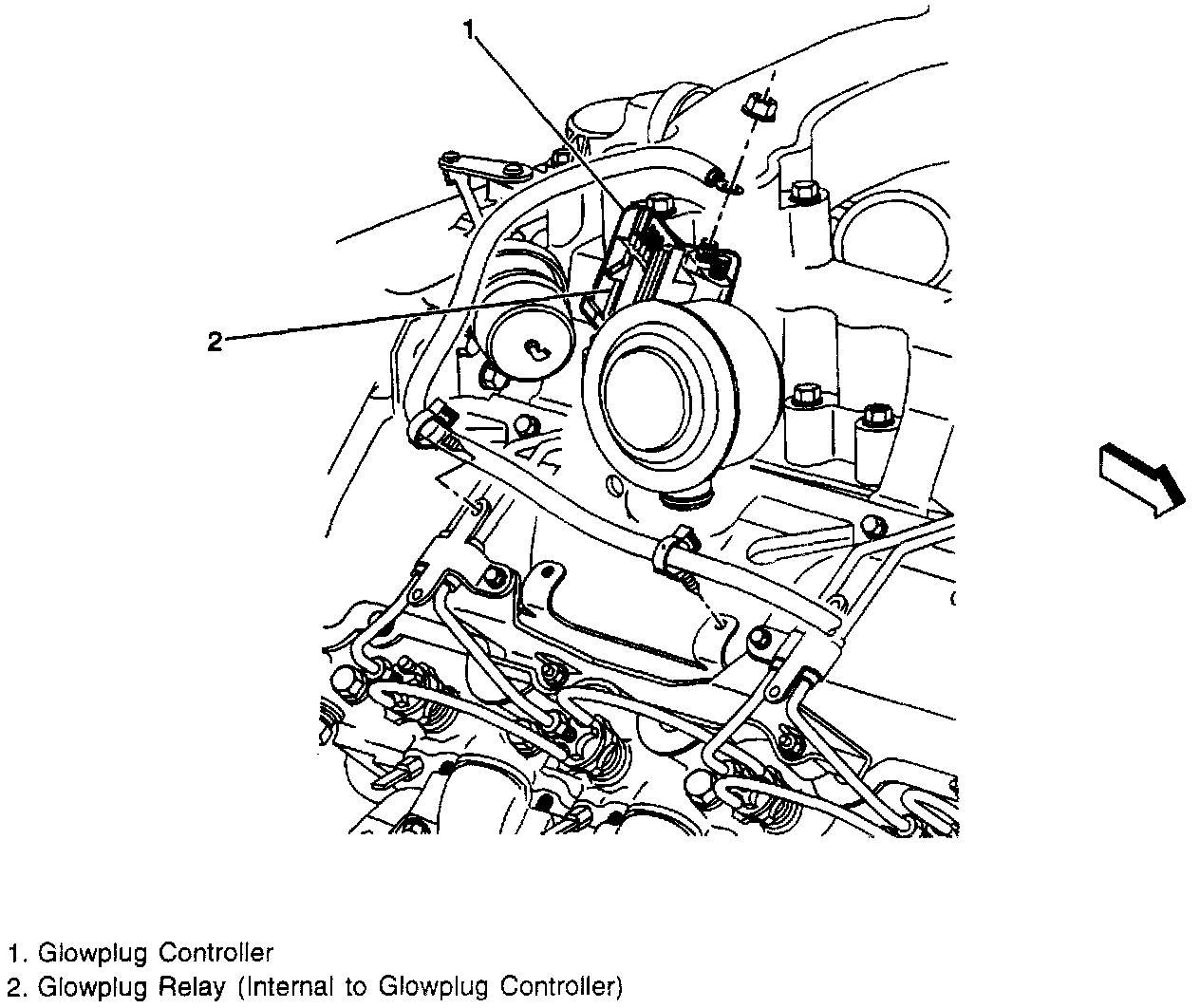 1

2

1. Glowplug Controller
2. Glowplug Relay (Internal to Glowplug Controller)