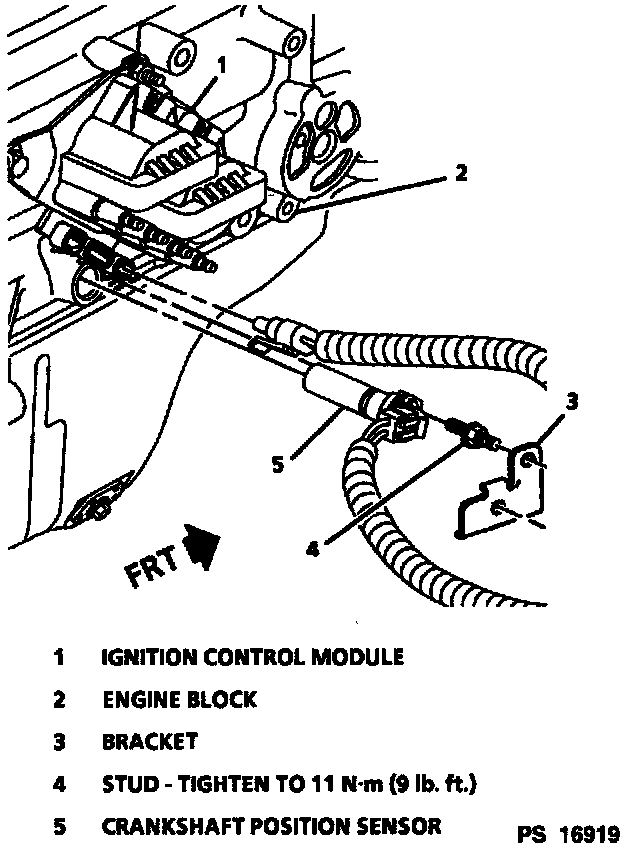 1
2
3
5
4
FRT

1 IGNITION CONTROL MODULE
2 ENGINE BLOCK
3 BRACKET
4 STUD - TIGHTEN TO 11 N·m (9 lb. ft.)
5 CRANKSHAFT POSITION SENSOR

PS 16919