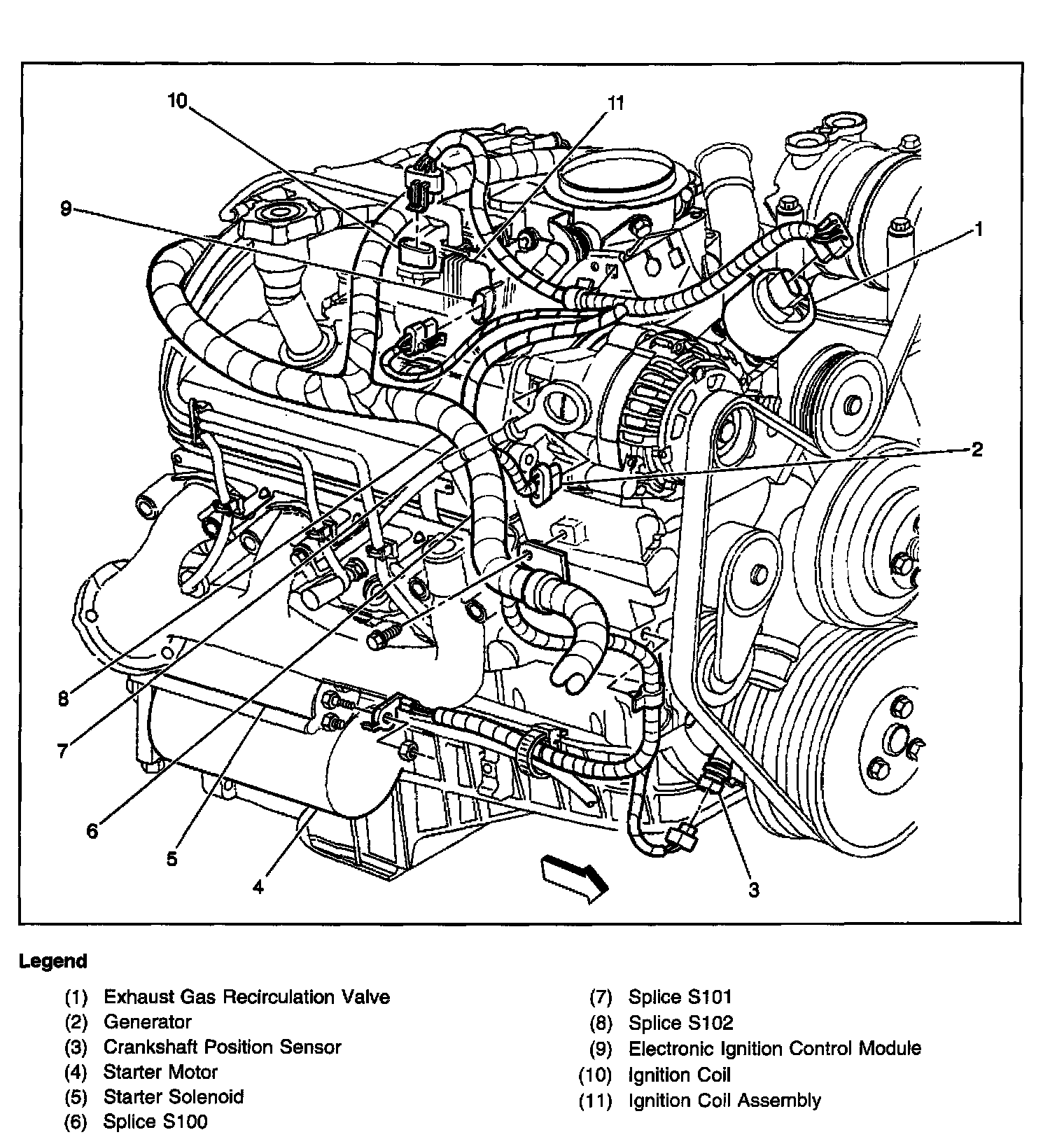 10
11
9
1
2
8
7
6
5
4
3

Legend

(1) Exhaust Gas Recirculation Valve
(2) Generator
(3) Crankshaft Position Sensor
(4) Starter Motor
(5) Starter Solenoid
(6) Splice S100

(7) Splice S101
(8) Splice S102
(9) Electronic Ignition Control Module
(10) Ignition Coil
(11) Ignition Coil Assembly