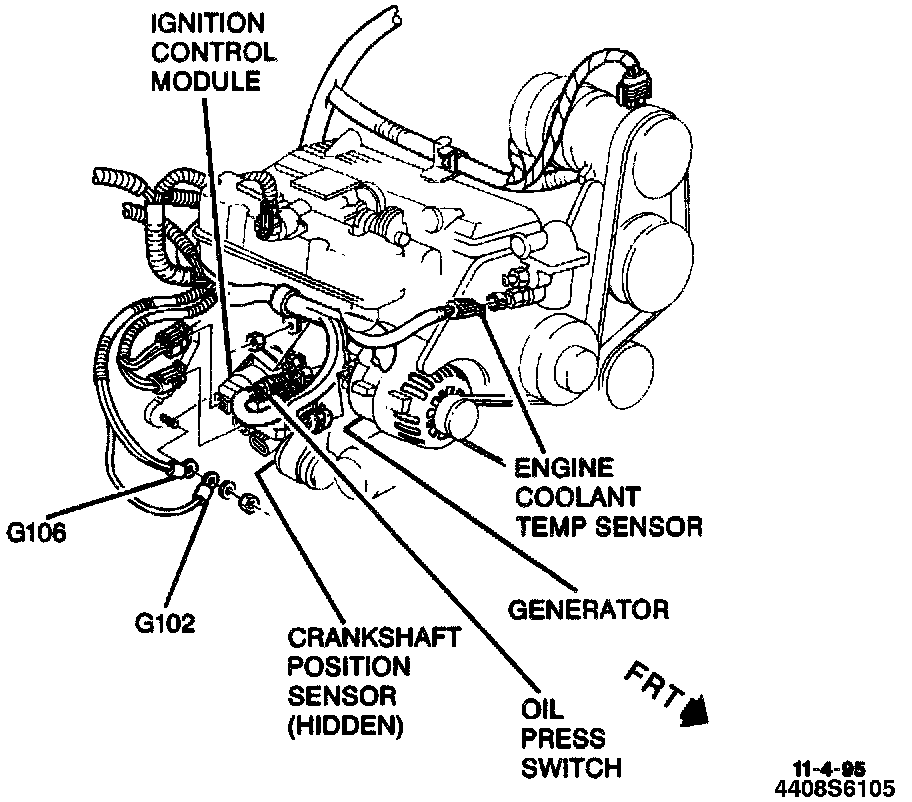 IGNITION CONTROL MODULE

ENGINE COOLANT TEMP SENSOR

G106

G102

GENERATOR

CRANKSHAFT POSITION SENSOR (HIDDEN)

OIL PRESS SWITCH

FRT

11-4-95
4408S6105