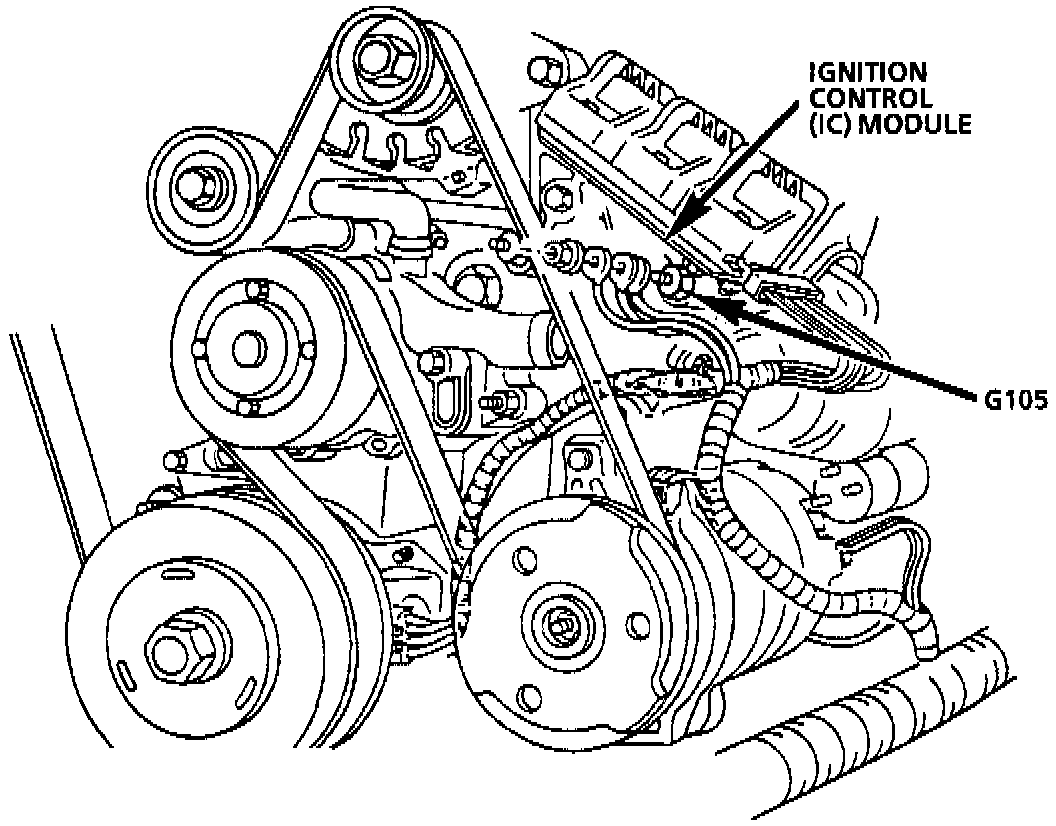 IGNITION CONTROL (IC) MODULE

G105