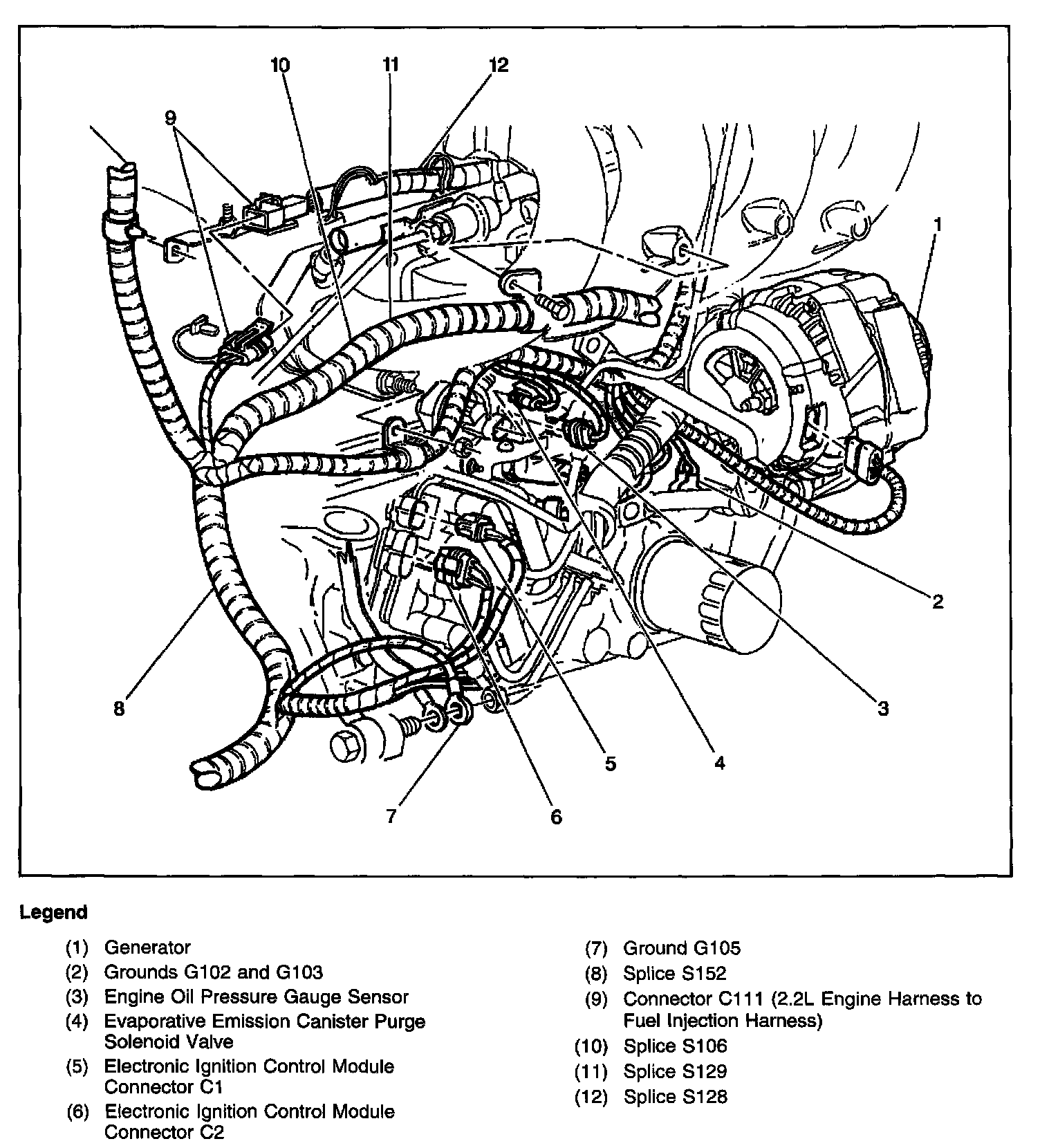 10
11
12
9
1
2
3
4
5
6
7
8

Legend

(1) Generator
(2) Grounds G102 and G103
(3) Engine Oil Pressure Gauge Sensor
(4) Evaporative Emission Canister Purge Solenoid Valve
(5) Electronic Ignition Control Module Connector C1
(6) Electronic Ignition Control Module Connector C2

(7) Ground G105
(8) Splice S152
(9) Connector C111 (2.2L Engine Harness to Fuel Injection Harness)
(10) Splice S106
(11) Splice S129
(12) Splice S128