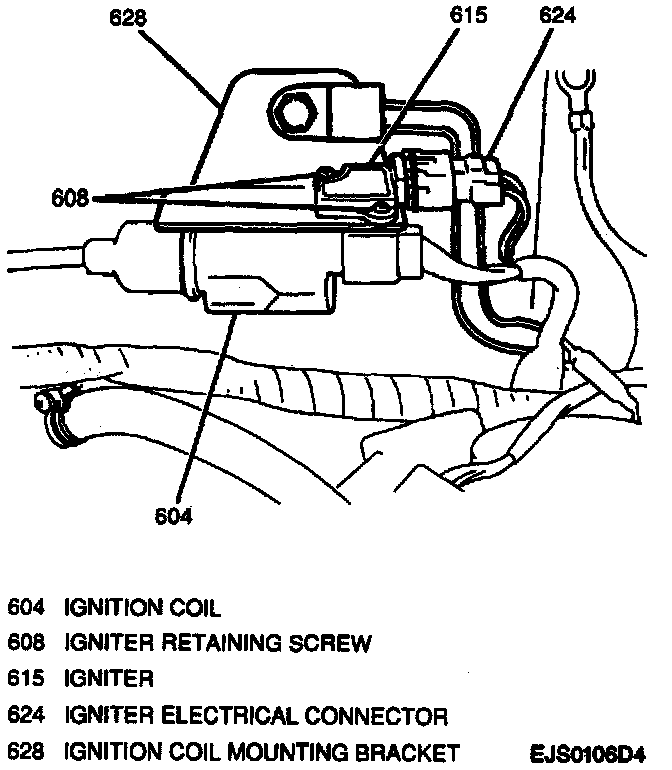 628

615

624

608

604

604 IGNITION COIL

608 IGNITER RETAINING SCREW

615 IGNITER

624 IGNITER ELECTRICAL CONNECTOR

628 IGNITION COIL MOUNTING BRACKET

EJS0106D4