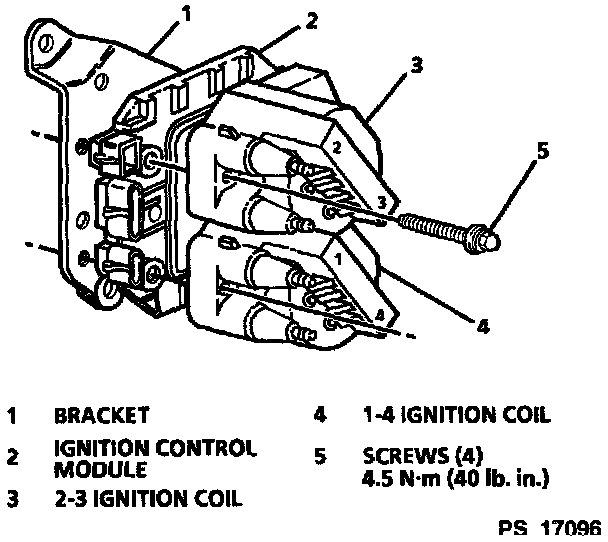 1
2
3
5
2
3
1
4
4

1 BRACKET

2 IGNITION CONTROL MODULE

3 2-3 IGNITION COIL

4 1-4 IGNITION COIL

5 SCREWS (4)
4.5 N·m (40 lb. in.)

PS 17096