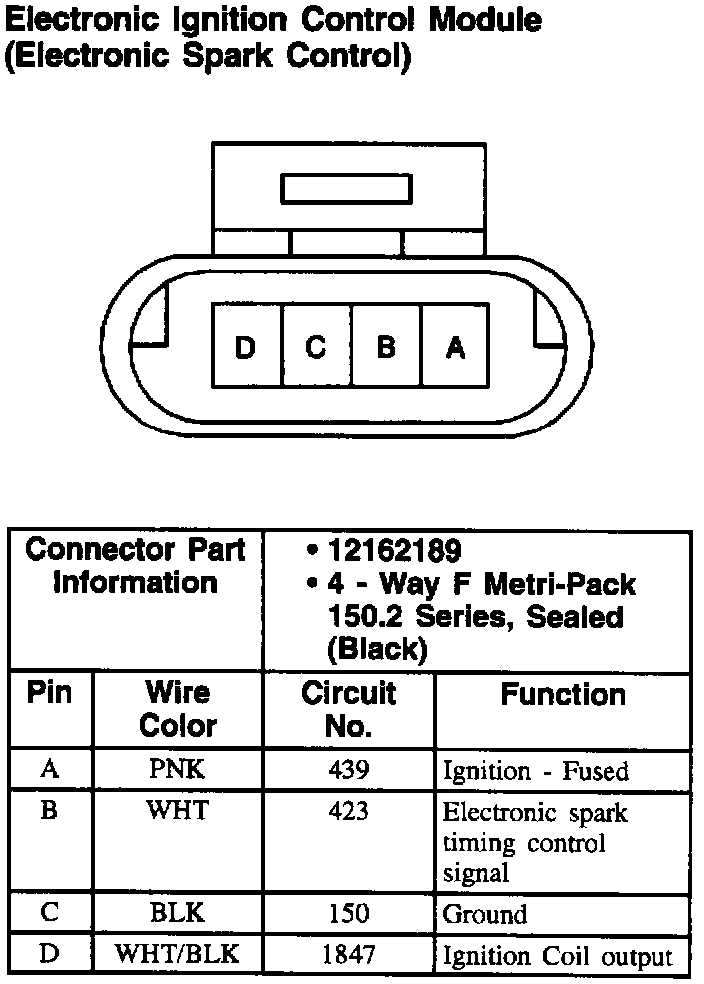 Electronic Ignition Control Module
(Electronic Spark Control)

D C B A

| Connector Part Information | | • 12162189 • 4 - Way F Metri-Pack 150.2 Series, Sealed (Black) | |
|---|---|---|---|
| Pin | Wire Color | Circuit No. | Function |
| A | PNK | 439 | Ignition - Fused |
| B | WHT | 423 | Electronic spark timing control signal |
| C | BLK | 150 | Ground |
| D | WHT/BLK | 1847 | Ignition Coil output |