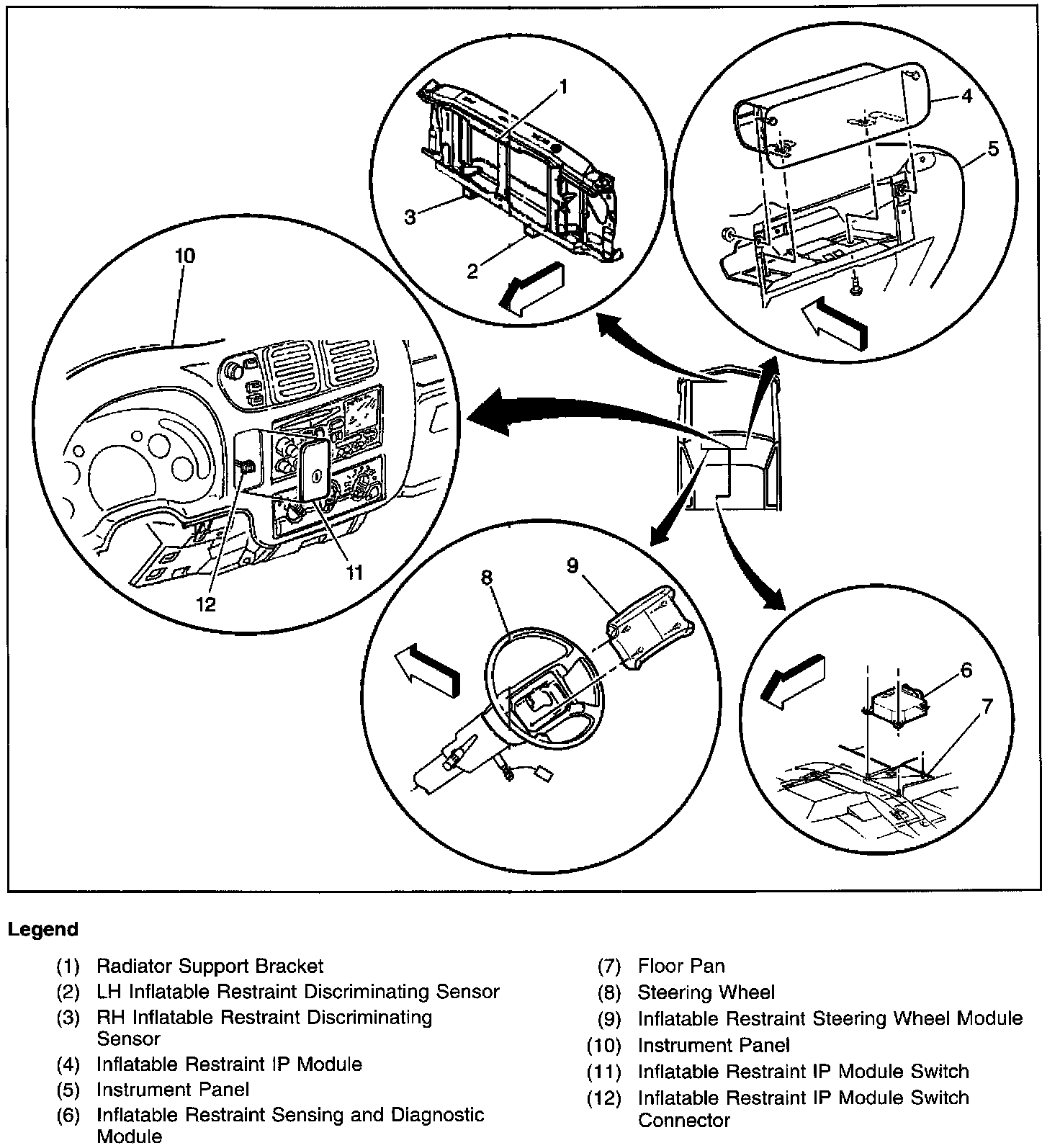 1
4
5
3
2
10
11
12
8
9
6
7

Legend

(1) Radiator Support Bracket
(2) LH Inflatable Restraint Discriminating Sensor
(3) RH Inflatable Restraint Discriminating Sensor
(4) Inflatable Restraint IP Module
(5) Instrument Panel
(6) Inflatable Restraint Sensing and Diagnostic Module

(7) Floor Pan
(8) Steering Wheel
(9) Inflatable Restraint Steering Wheel Module
(10) Instrument Panel
(11) Inflatable Restraint IP Module Switch
(12) Inflatable Restraint IP Module Switch Connector