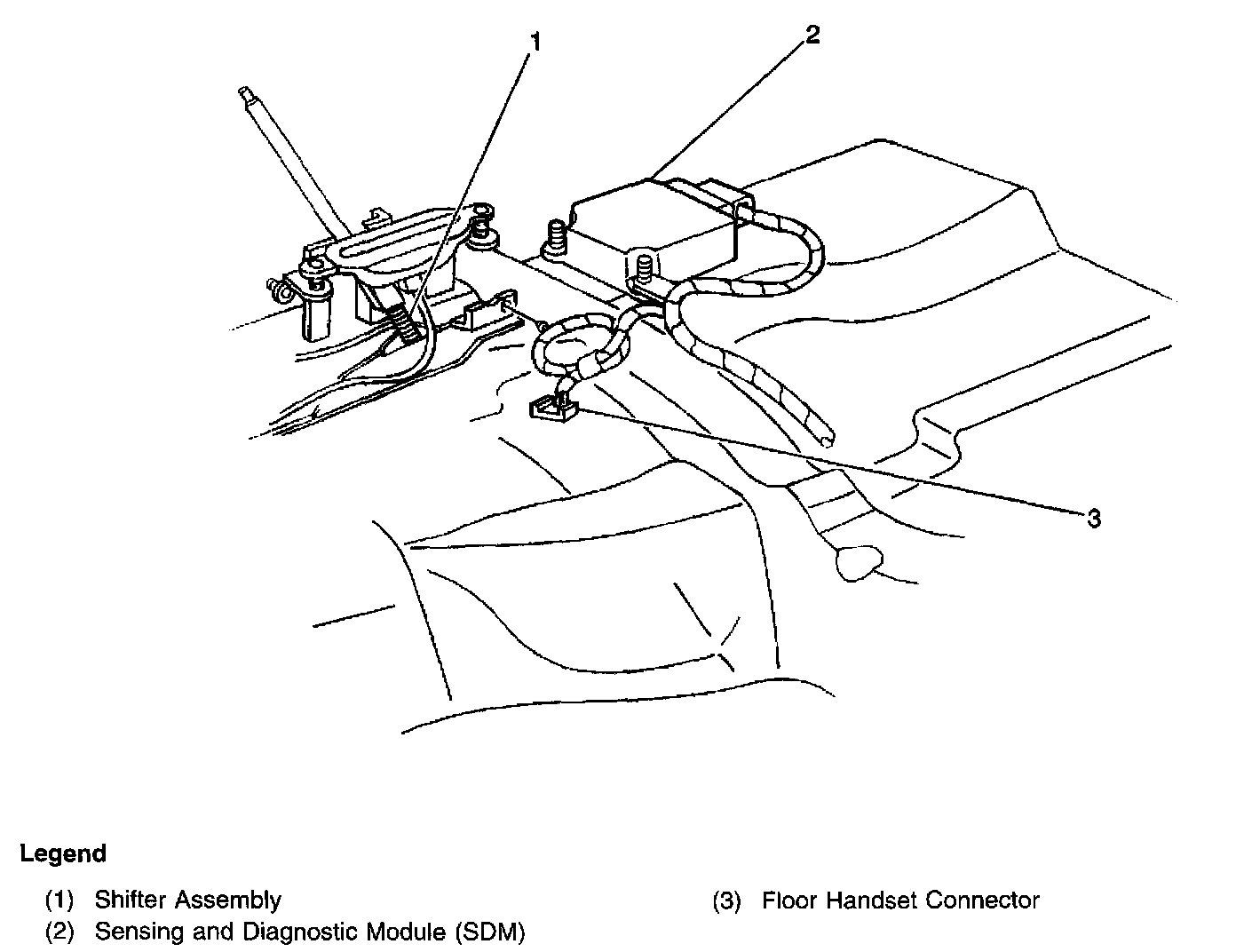 1
2
3

Legend

(1) Shifter Assembly
(2) Sensing and Diagnostic Module (SDM)
(3) Floor Handset Connector