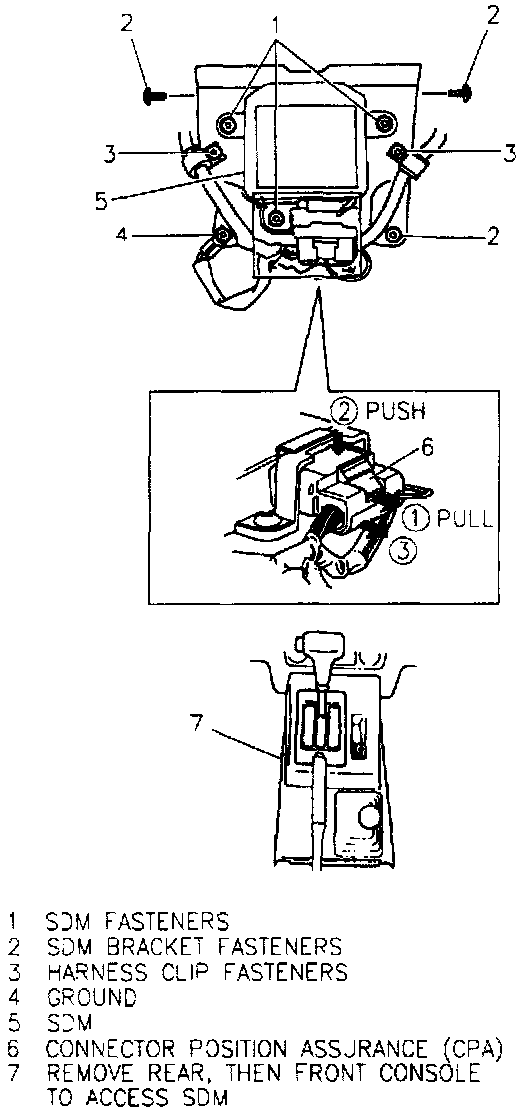 2
1
2
3
3
5
4
2

② PUSH
6
① PULL
③

7

1 SDM FASTENERS
2 SDM BRACKET FASTENERS
3 HARNESS CLIP FASTENERS
4 GROUND
5 SDM
6 CONNECTOR POSITION ASSURANCE (CPA)
7 REMOVE REAR, THEN FRONT CONSOLE TO ACCESS SDM