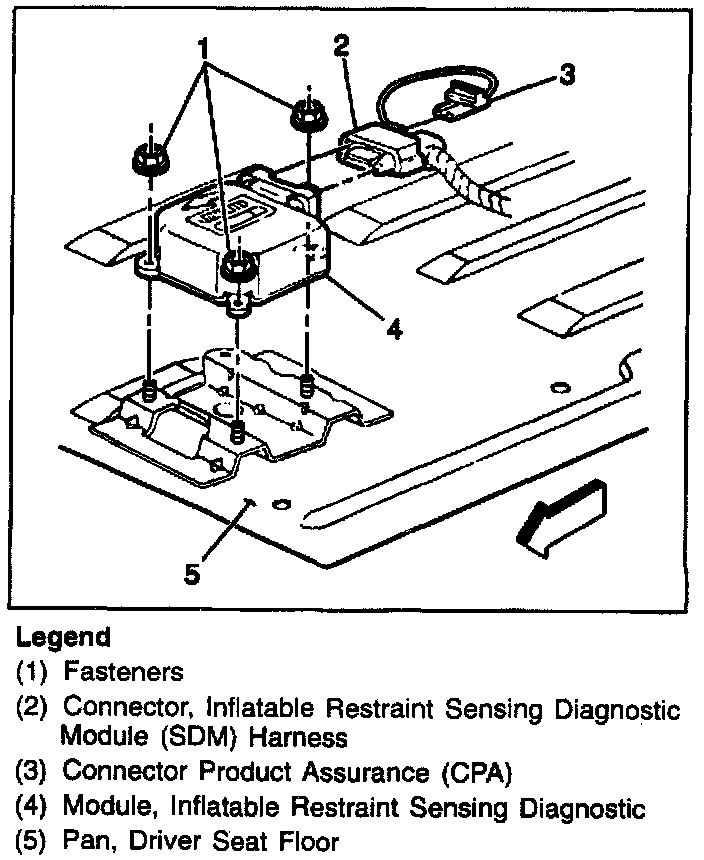 1
2
3
4
5

Legend
(1) Fasteners
(2) Connector, Inflatable Restraint Sensing Diagnostic Module (SDM) Harness
(3) Connector Product Assurance (CPA)
(4) Module, Inflatable Restraint Sensing Diagnostic
(5) Pan, Driver Seat Floor