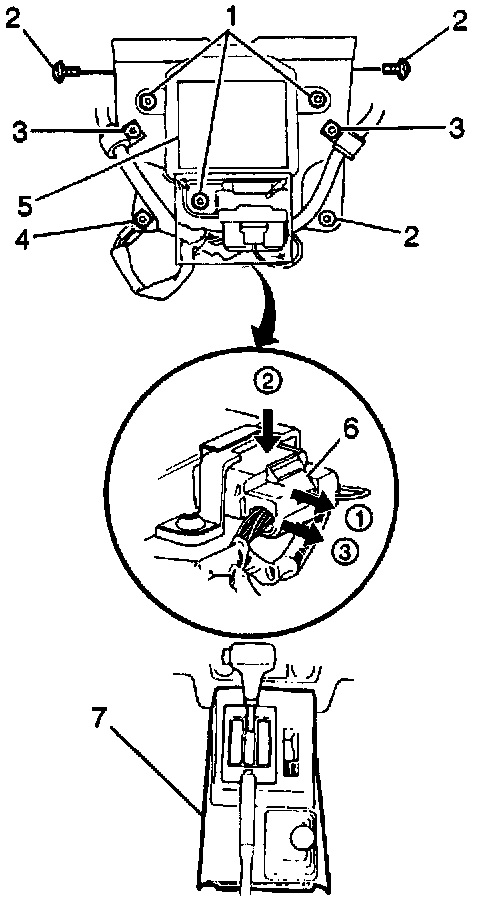 2
1
2
3
3
5
4
2
②
6
①
③
7