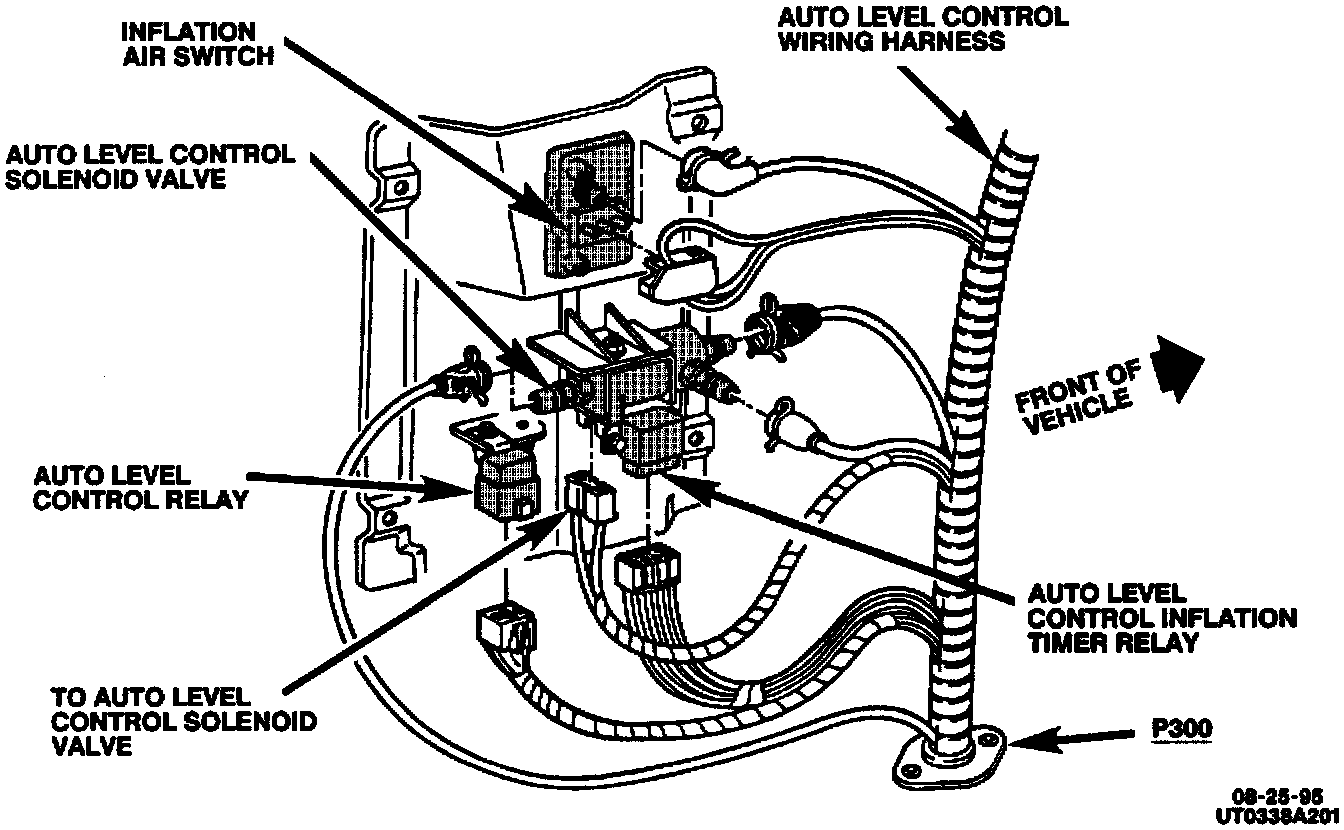 INFLATION AIR SWITCH

AUTO LEVEL CONTROL WIRING HARNESS

AUTO LEVEL CONTROL SOLENOID VALVE

FRONT OF VEHICLE

AUTO LEVEL CONTROL RELAY

AUTO LEVEL CONTROL INFLATION TIMER RELAY

TO AUTO LEVEL CONTROL SOLENOID VALVE

P300

08-25-95
UT0338A201