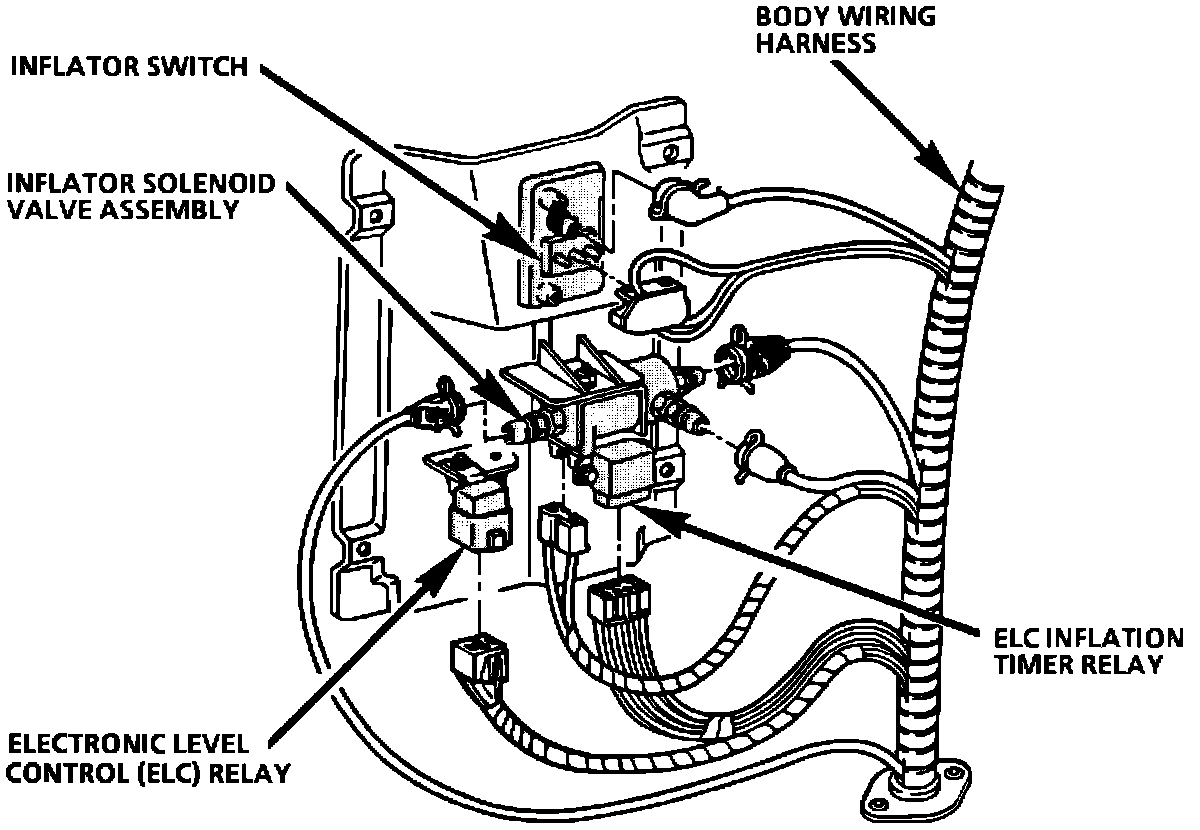 BODY WIRING HARNESS

INFLATOR SWITCH

INFLATOR SOLENOID VALVE ASSEMBLY

ELC INFLATION TIMER RELAY

ELECTRONIC LEVEL CONTROL (ELC) RELAY