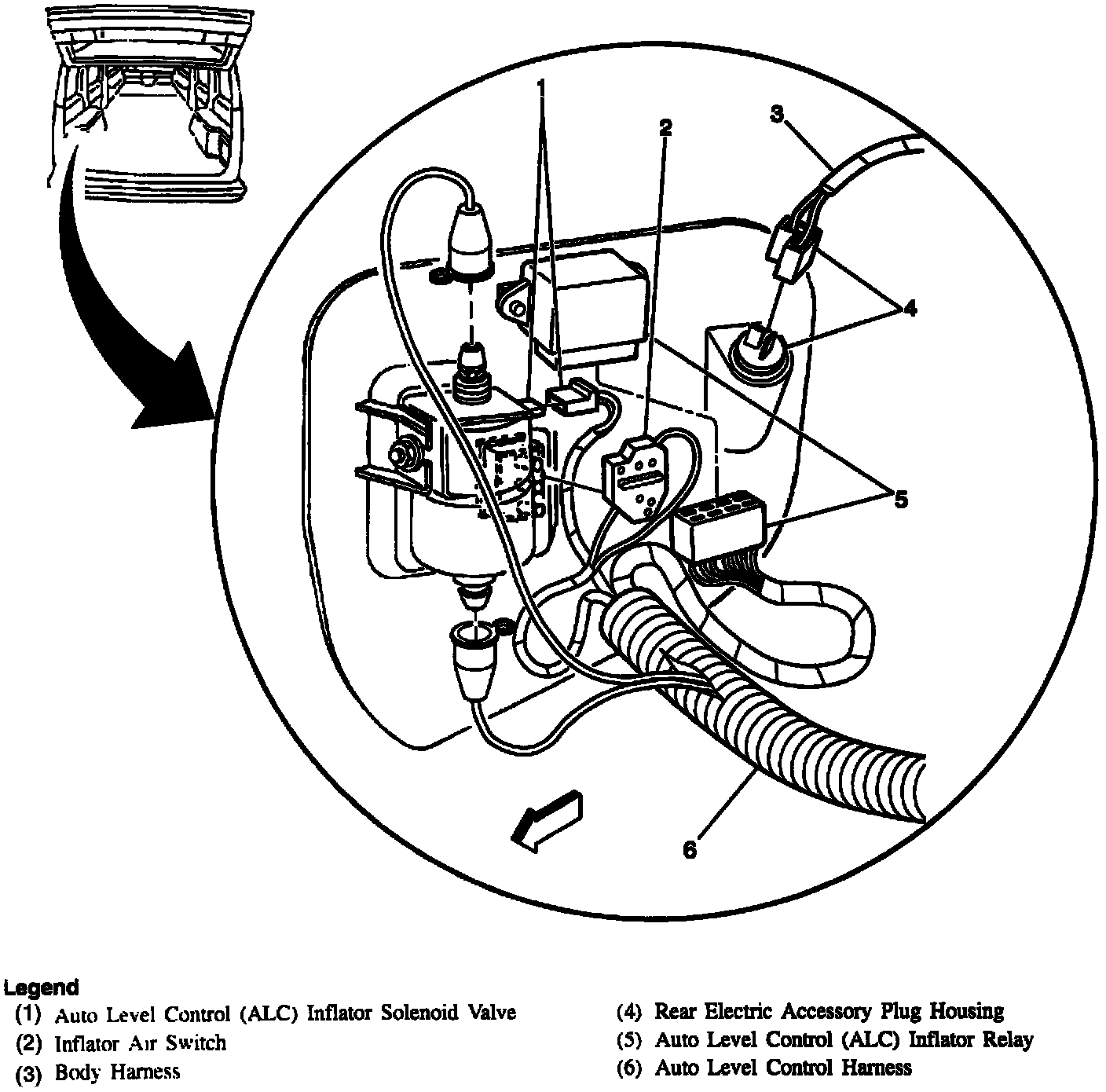 1
2
3
4
5
6

Legend
(1) Auto Level Control (ALC) Inflator Solenoid Valve
(2) Inflator Air Switch
(3) Body Harness
(4) Rear Electric Accessory Plug Housing
(5) Auto Level Control (ALC) Inflator Relay
(6) Auto Level Control Harness