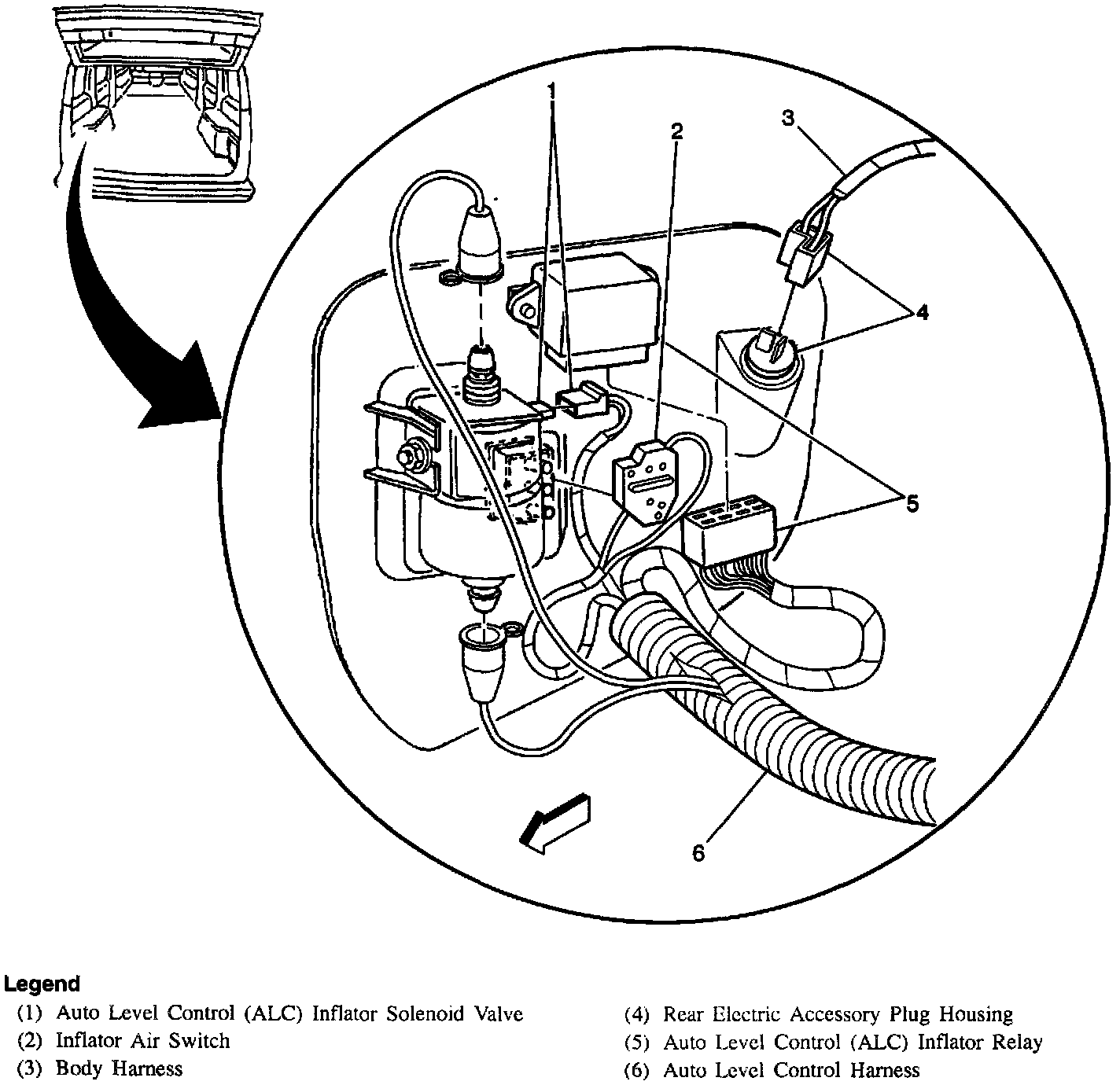 1
2
3
4
5
6

Legend
(1) Auto Level Control (ALC) Inflator Solenoid Valve
(2) Inflator Air Switch
(3) Body Harness

(4) Rear Electric Accessory Plug Housing
(5) Auto Level Control (ALC) Inflator Relay
(6) Auto Level Control Harness