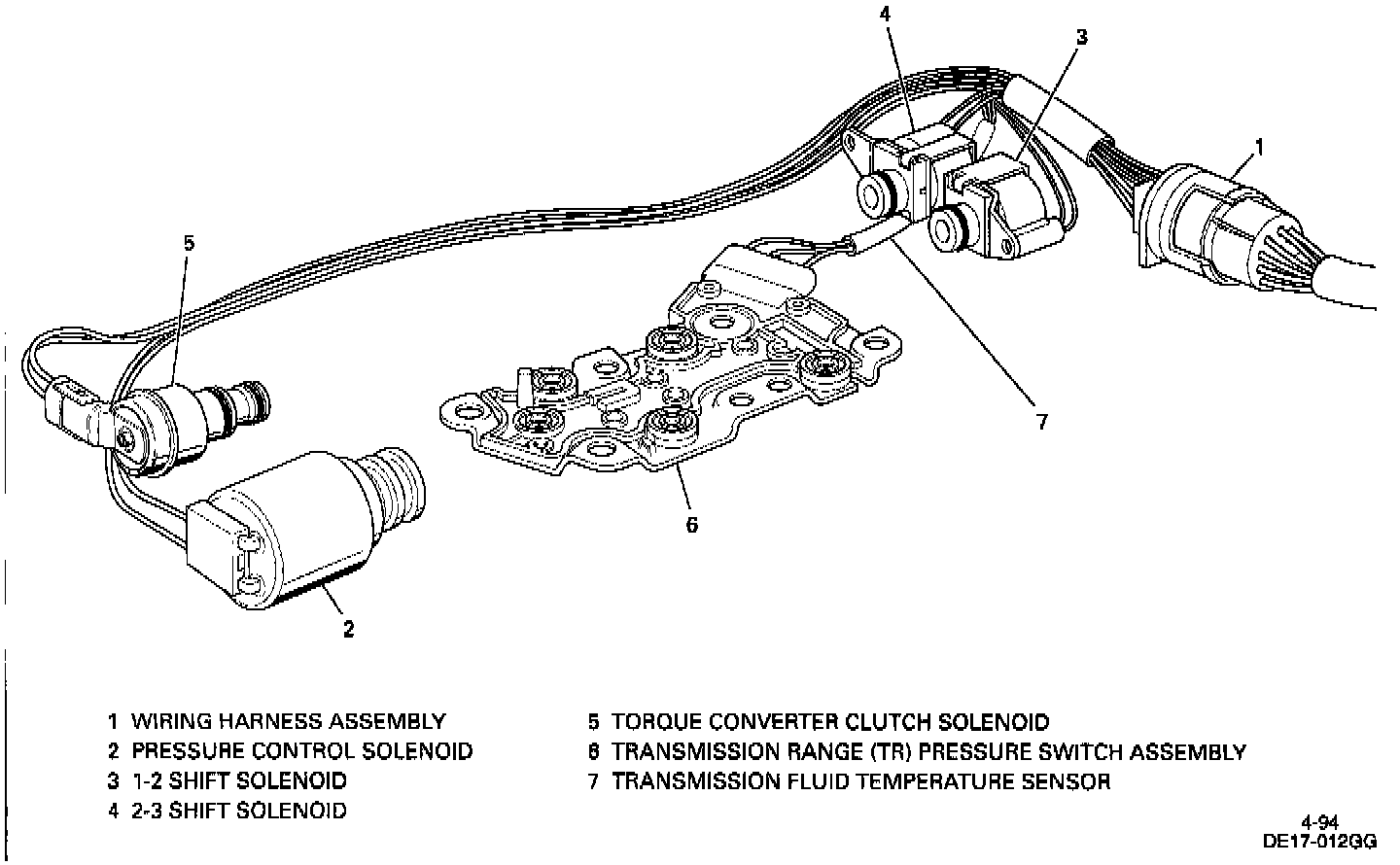 4
3
1
5
7
6
2

1 WIRING HARNESS ASSEMBLY
2 PRESSURE CONTROL SOLENOID
3 1-2 SHIFT SOLENOID
4 2-3 SHIFT SOLENOID

5 TORQUE CONVERTER CLUTCH SOLENOID
6 TRANSMISSION RANGE (TR) PRESSURE SWITCH ASSEMBLY
7 TRANSMISSION FLUID TEMPERATURE SENSOR

4-94
DE17-012GG