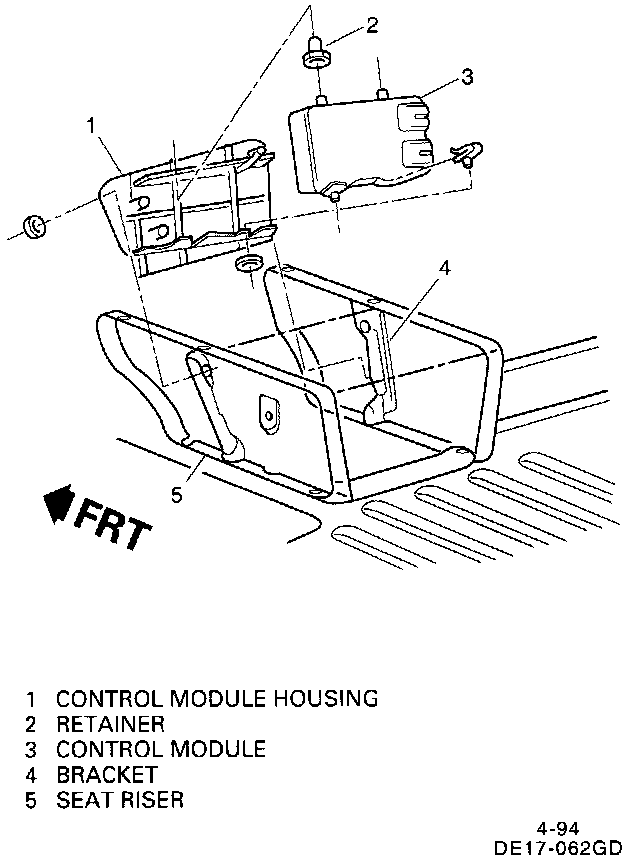 2
3
1
4
5
FRT

1 CONTROL MODULE HOUSING
2 RETAINER
3 CONTROL MODULE
4 BRACKET
5 SEAT RISER

4-94
DE17-062GD