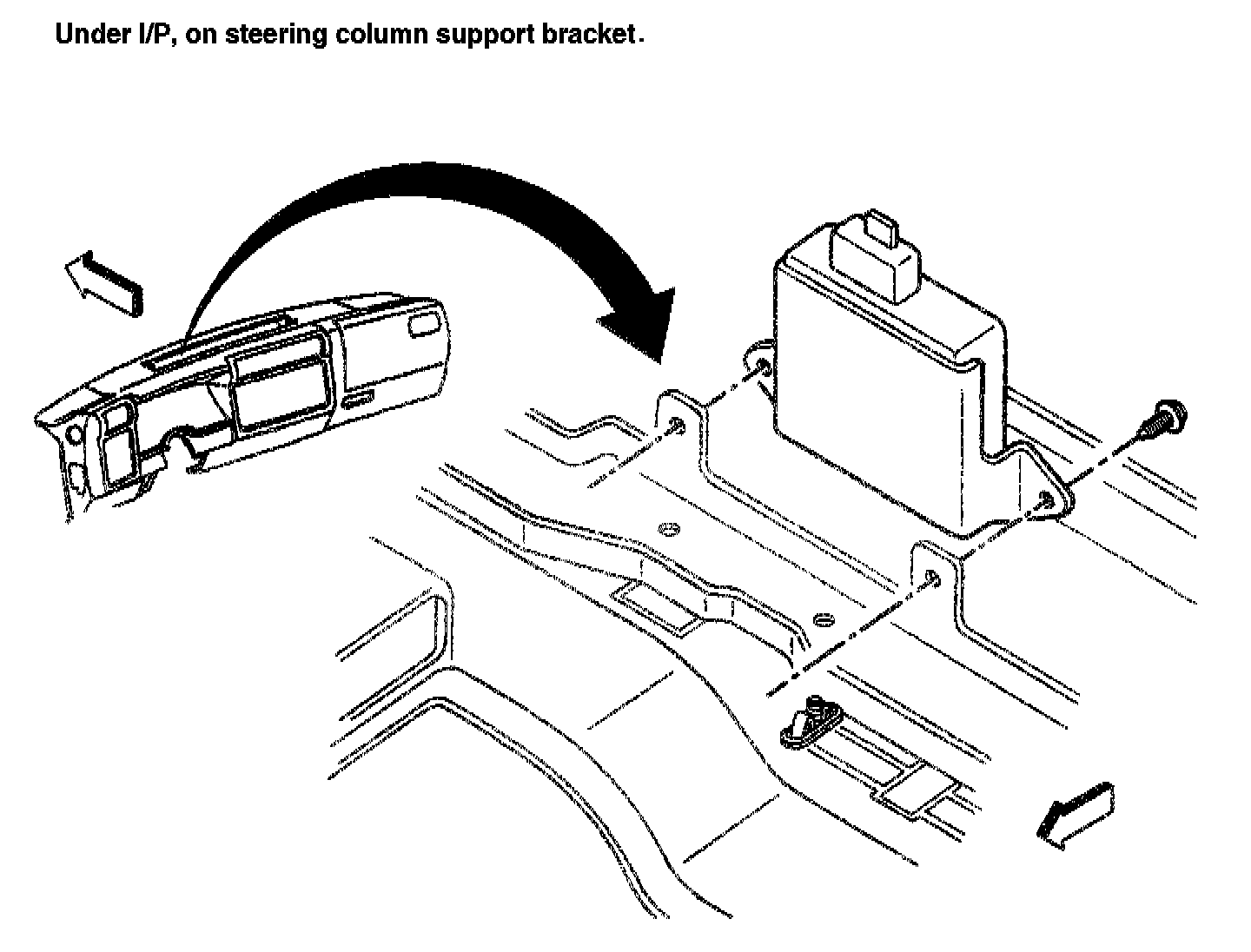 Under I/P, on steering column support bracket.