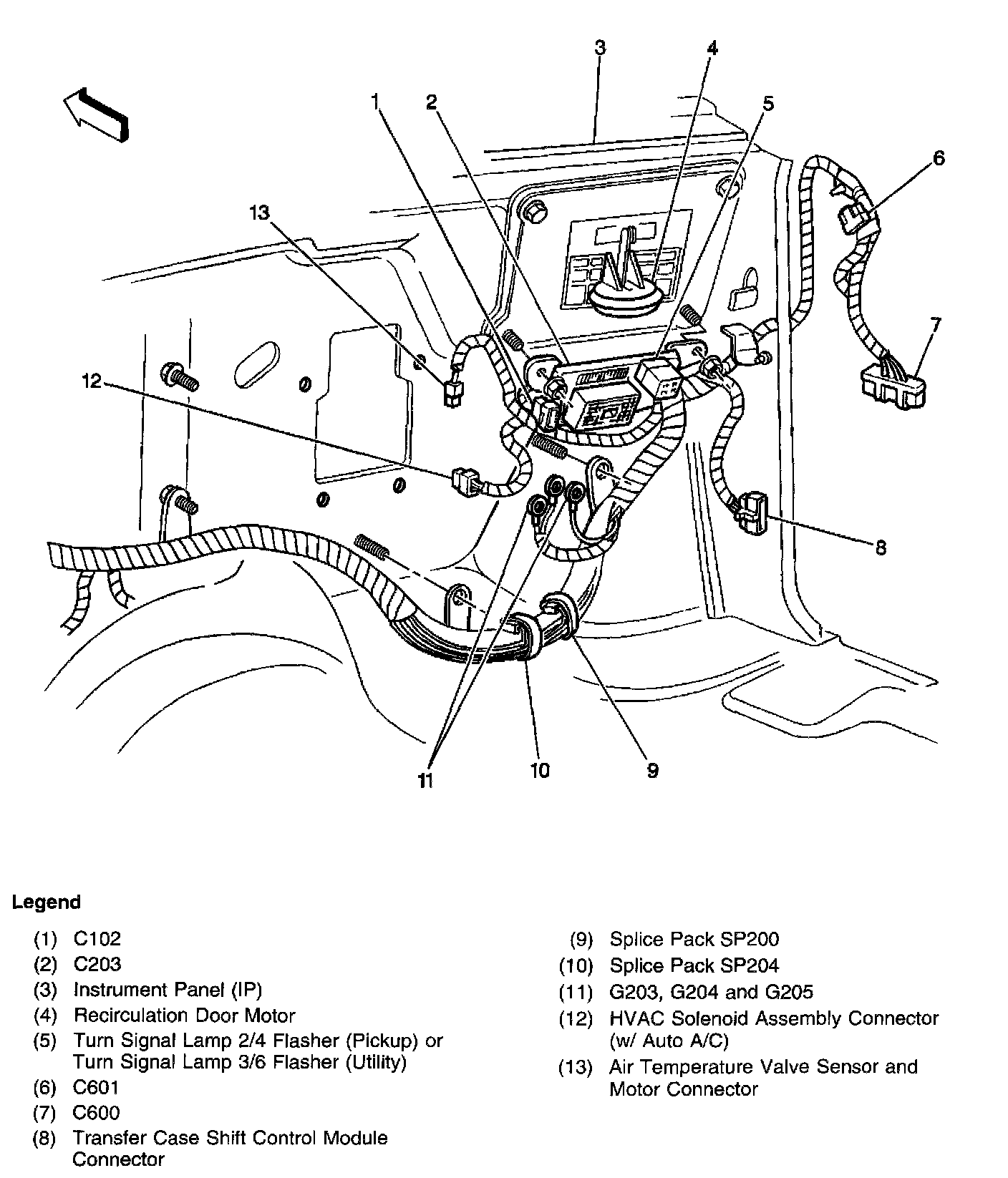 3
4
1
2
5
6
13
7
12
8
11
10
9

Legend

(1) C102
(2) C203
(3) Instrument Panel (IP)
(4) Recirculation Door Motor
(5) Turn Signal Lamp 2/4 Flasher (Pickup) or Turn Signal Lamp 3/6 Flasher (Utility)
(6) C601
(7) C600
(8) Transfer Case Shift Control Module Connector

(9) Splice Pack SP200
(10) Splice Pack SP204
(11) G203, G204 and G205
(12) HVAC Solenoid Assembly Connector (w/ Auto A/C)
(13) Air Temperature Valve Sensor and Motor Connector