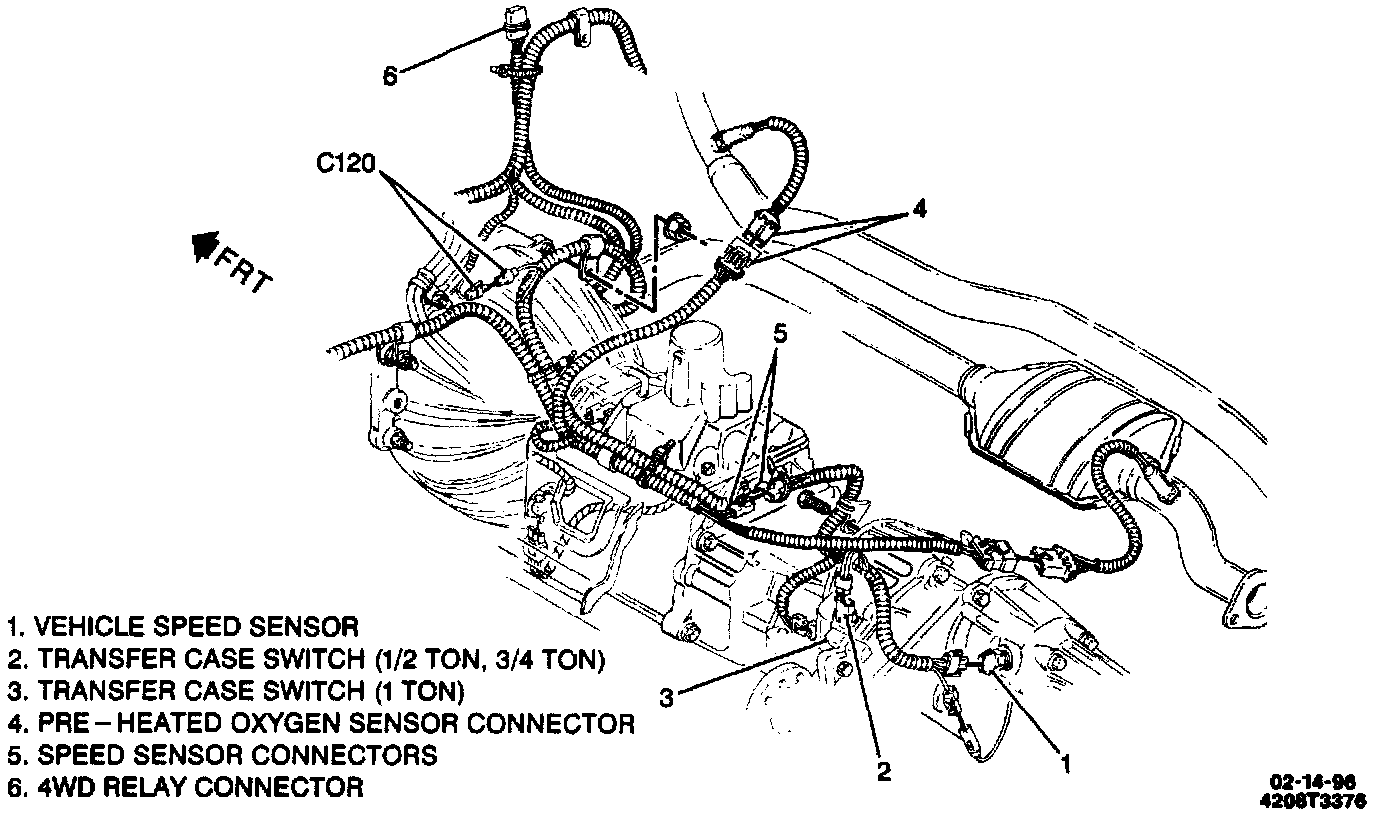 6

C120

FRT

4

5

3

2

1

1. VEHICLE SPEED SENSOR
2. TRANSFER CASE SWITCH (1/2 TON, 3/4 TON)
3. TRANSFER CASE SWITCH (1 TON)
4. PRE – HEATED OXYGEN SENSOR CONNECTOR
5. SPEED SENSOR CONNECTORS
6. 4WD RELAY CONNECTOR

02-14-96
4208T3376