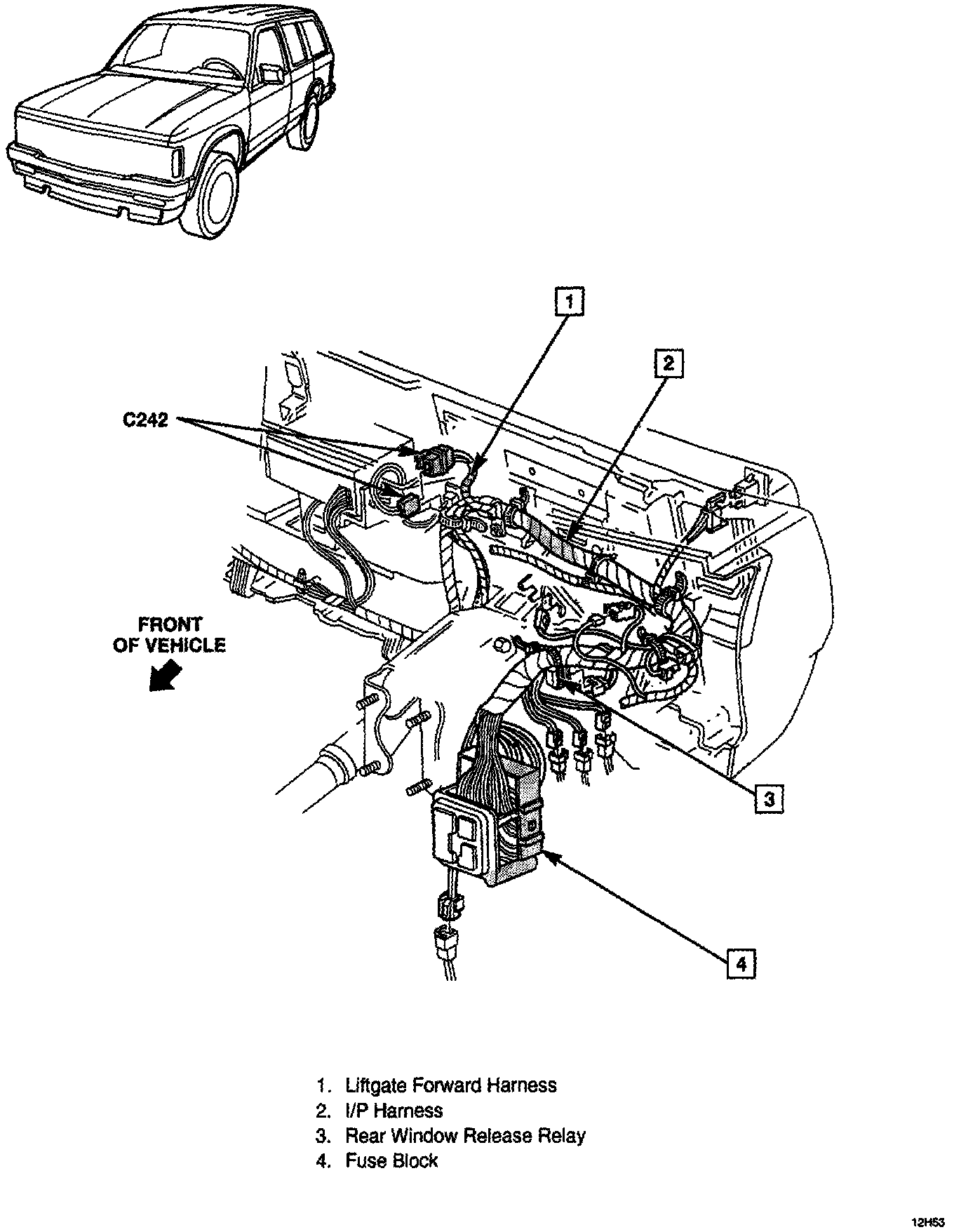 1

2

C242

FRONT OF VEHICLE

3

4

1. Liftgate Forward Harness
2. I/P Harness
3. Rear Window Release Relay
4. Fuse Block

12H53