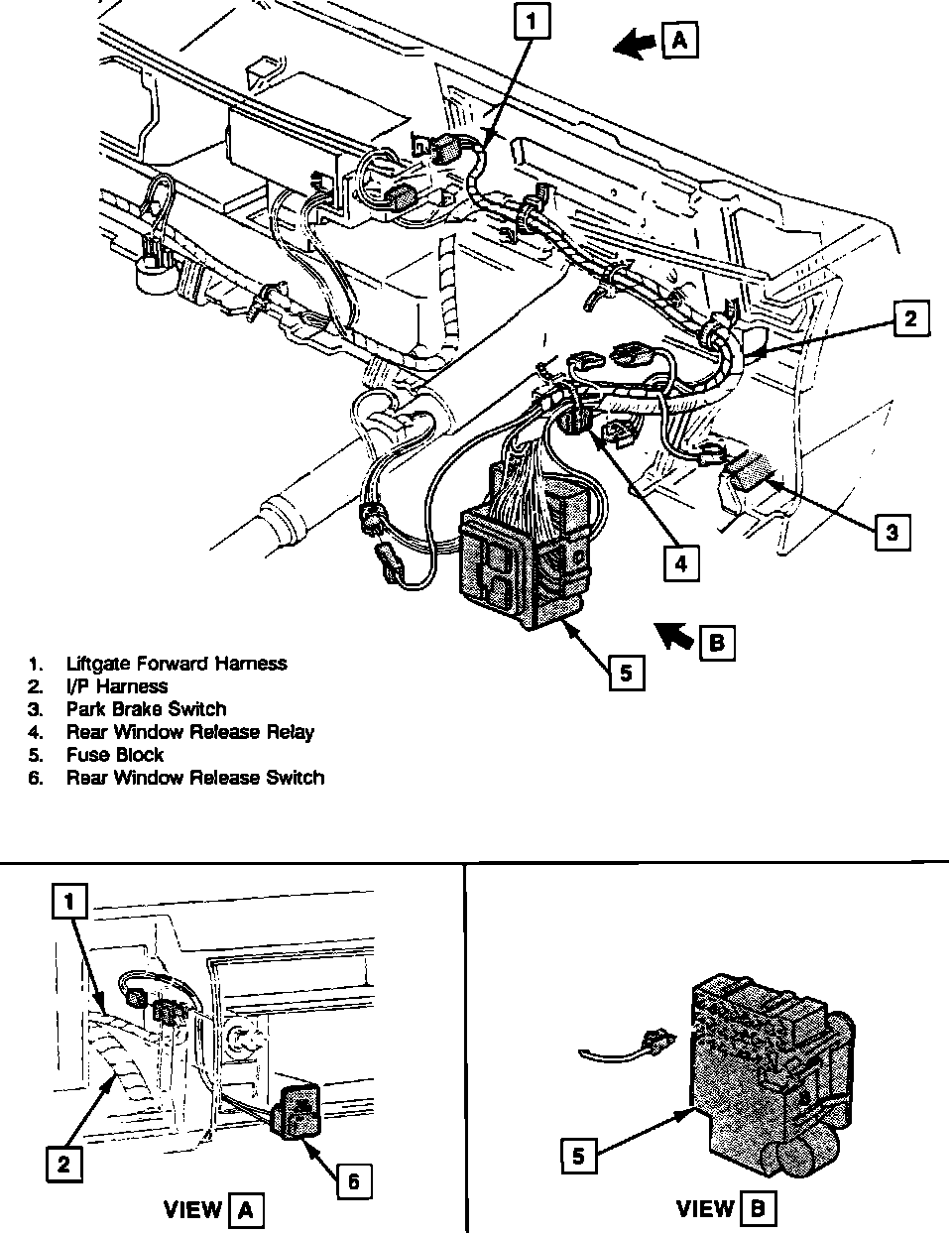 1
A
2
3
4
5
B

1. Liftgate Forward Harness
2. I/P Harness
3. Park Brake Switch
4. Rear Window Release Relay
5. Fuse Block
6. Rear Window Release Switch

1
2
6
VIEW A

5
VIEW B