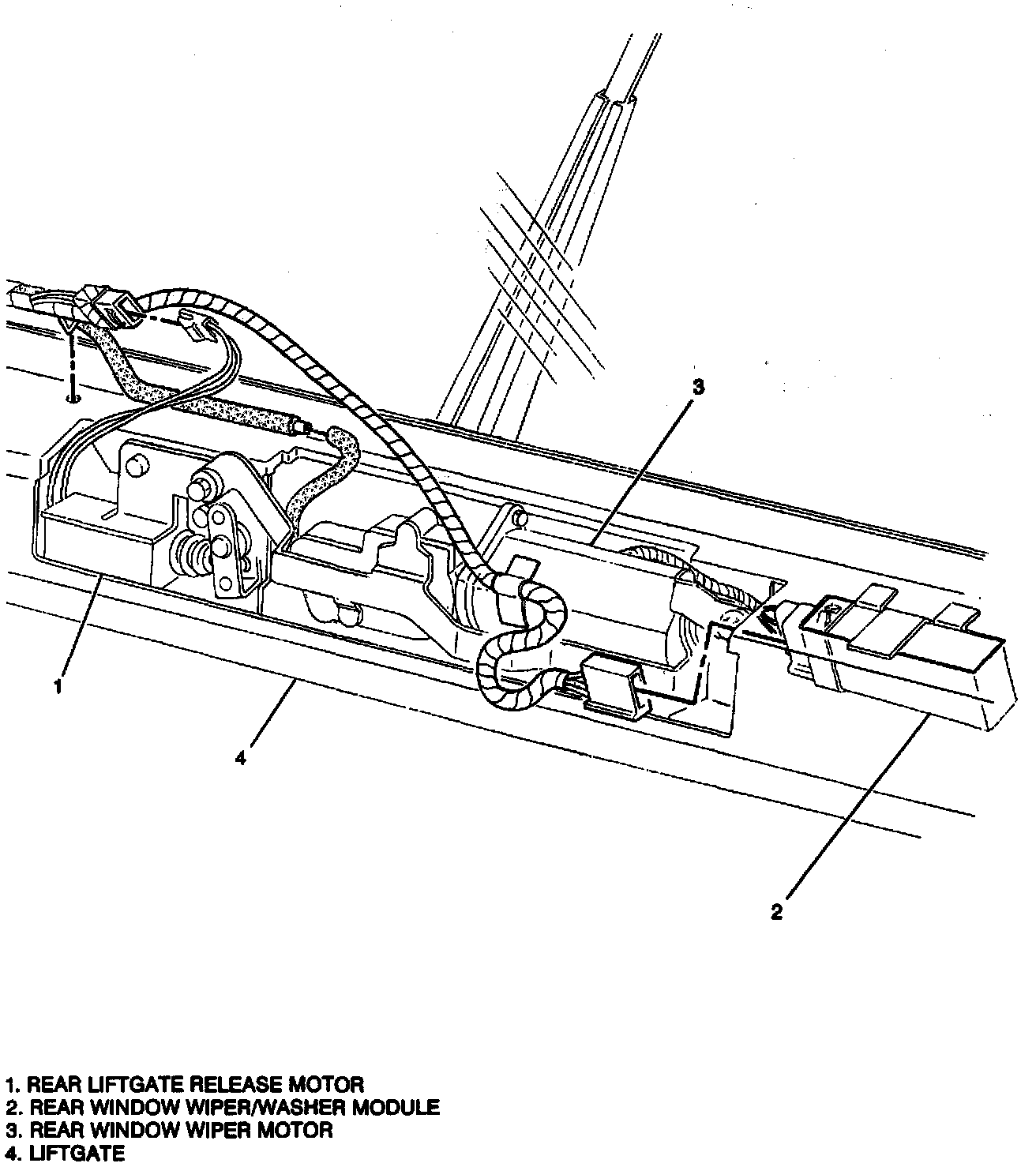 3

1

4

2

1. REAR LIFTGATE RELEASE MOTOR
2. REAR WINDOW WIPER/WASHER MODULE
3. REAR WINDOW WIPER MOTOR
4. LIFTGATE