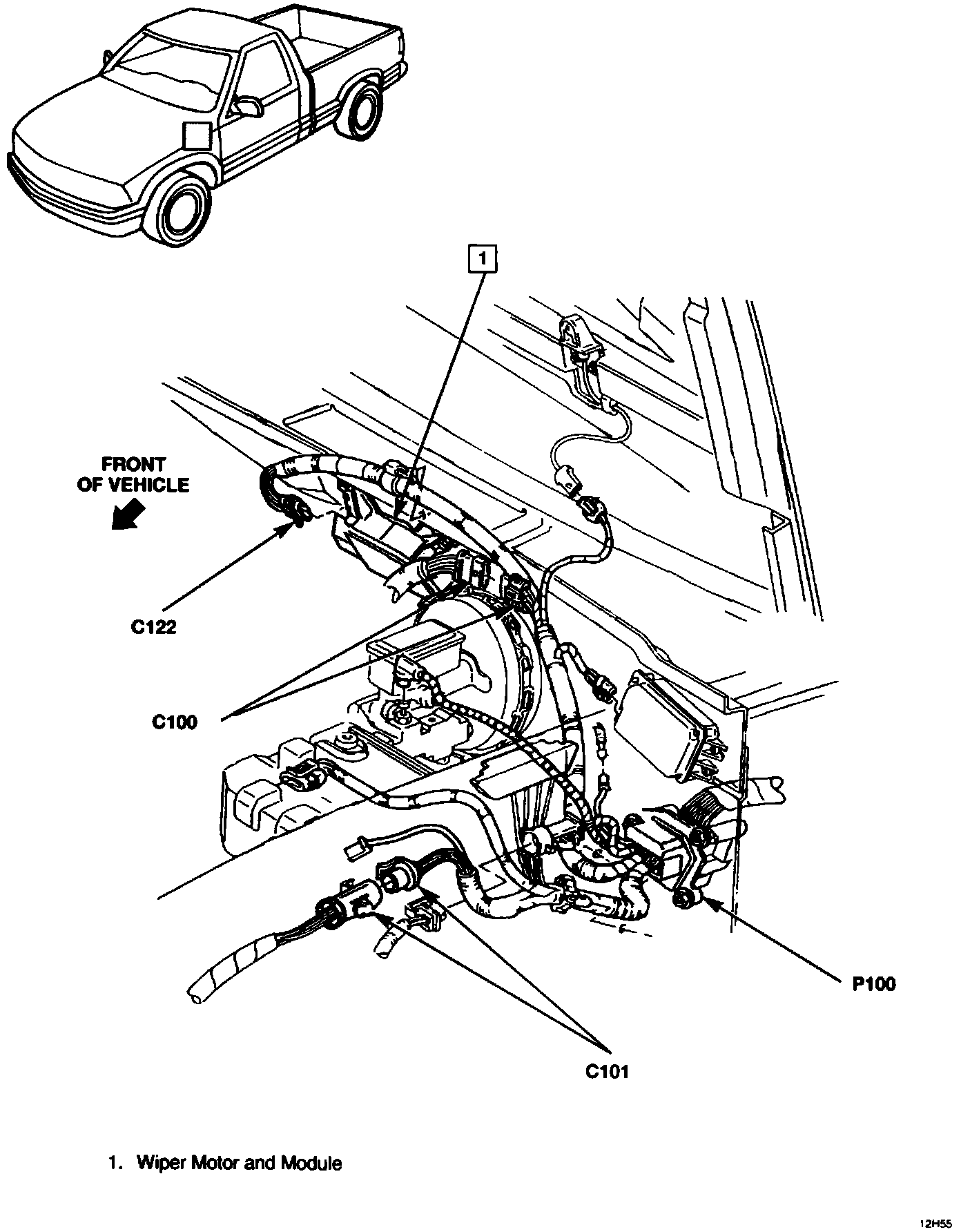 1

FRONT OF VEHICLE

C122

C100

P100

C101

1. Wiper Motor and Module

12H55