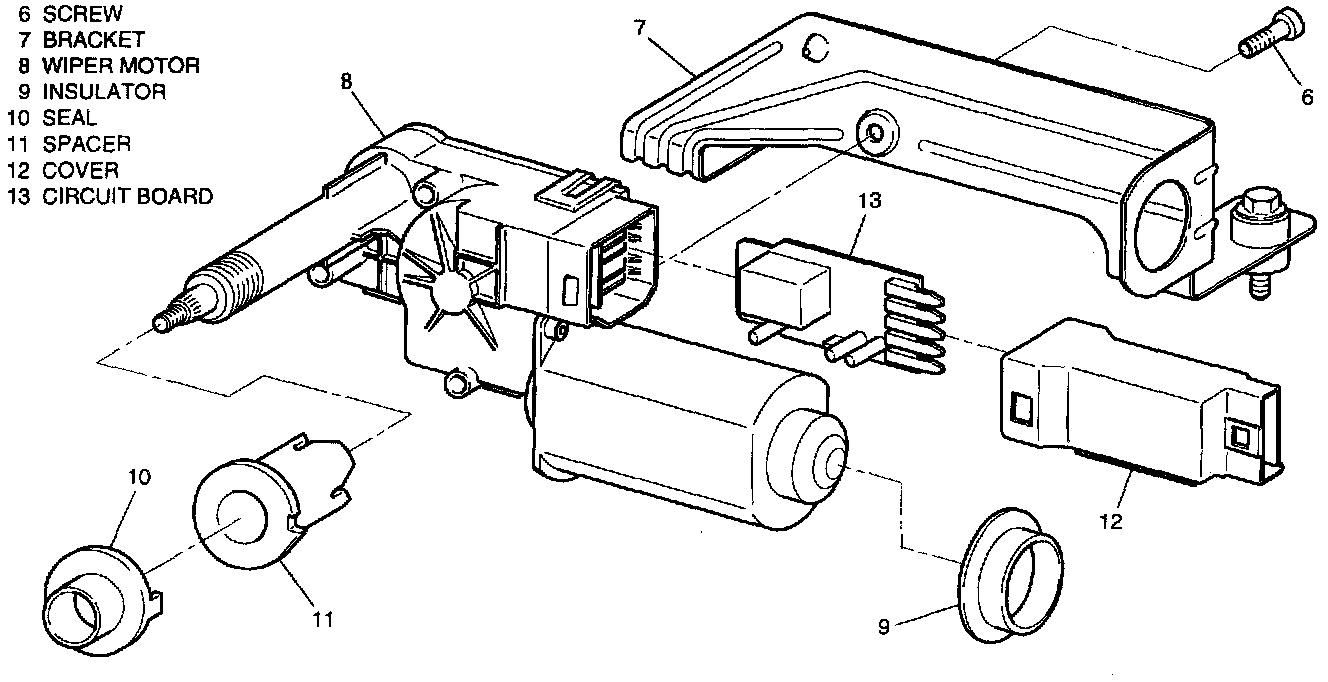 6 SCREW
7 BRACKET
8 WIPER MOTOR
9 INSULATOR
10 SEAL
11 SPACER
12 COVER
13 CIRCUIT BOARD

7
6
8
13
10
11
12
9