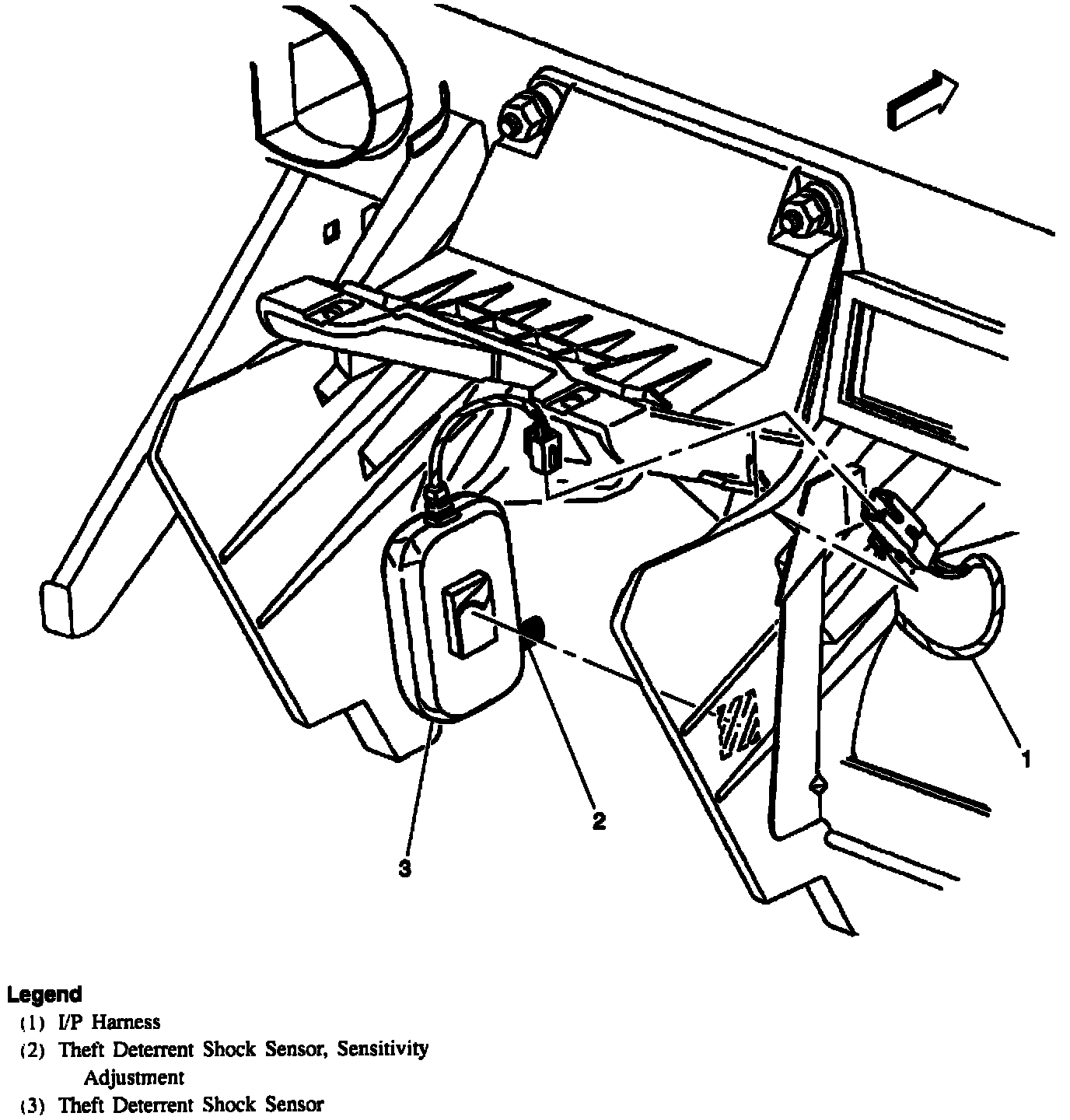 1

2

3

Legend
(1) I/P Harness
(2) Theft Deterrent Shock Sensor, Sensitivity Adjustment
(3) Theft Deterrent Shock Sensor