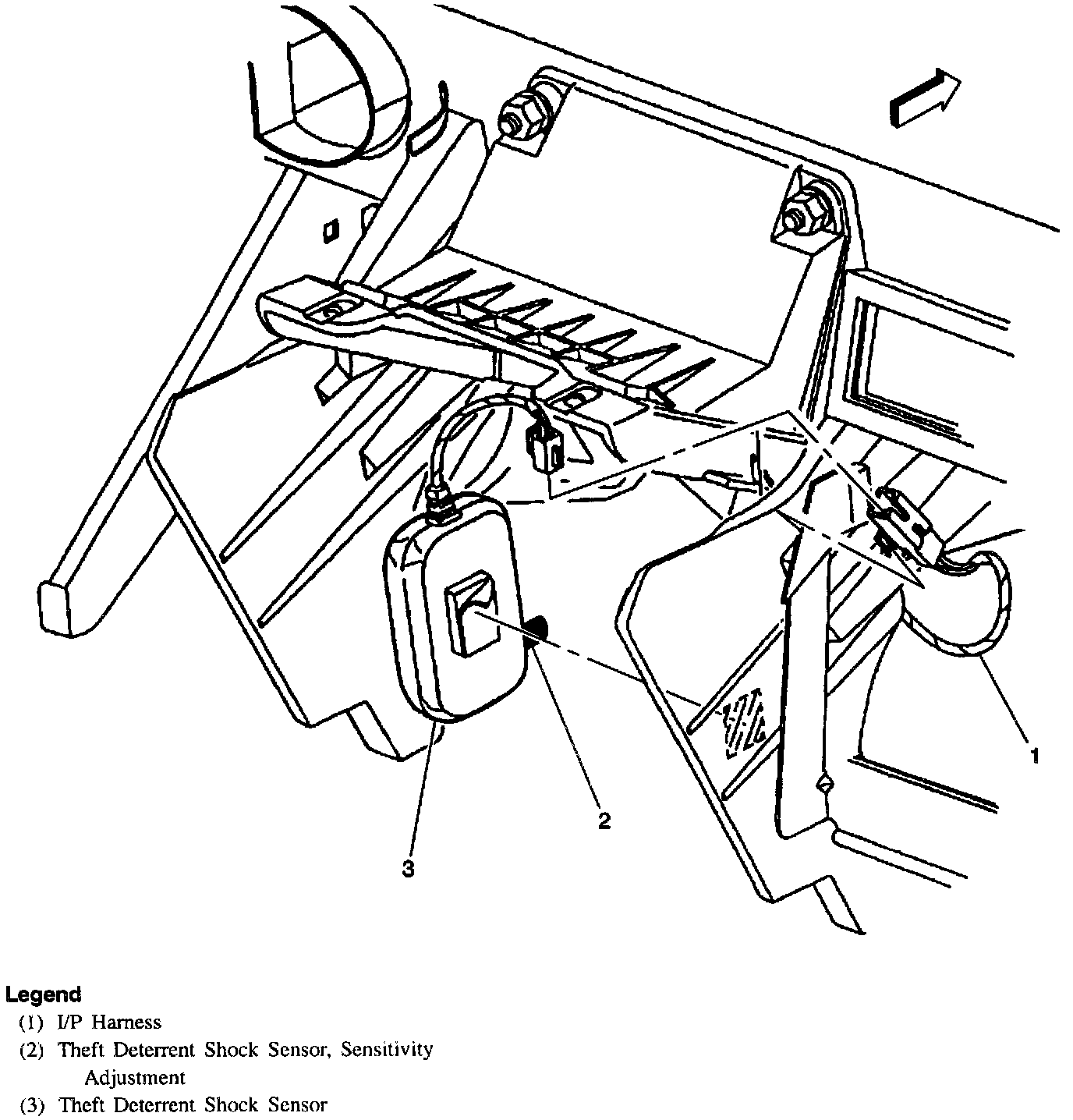 1

2

3

Legend
(1) I/P Harness
(2) Theft Deterrent Shock Sensor, Sensitivity Adjustment
(3) Theft Deterrent Shock Sensor