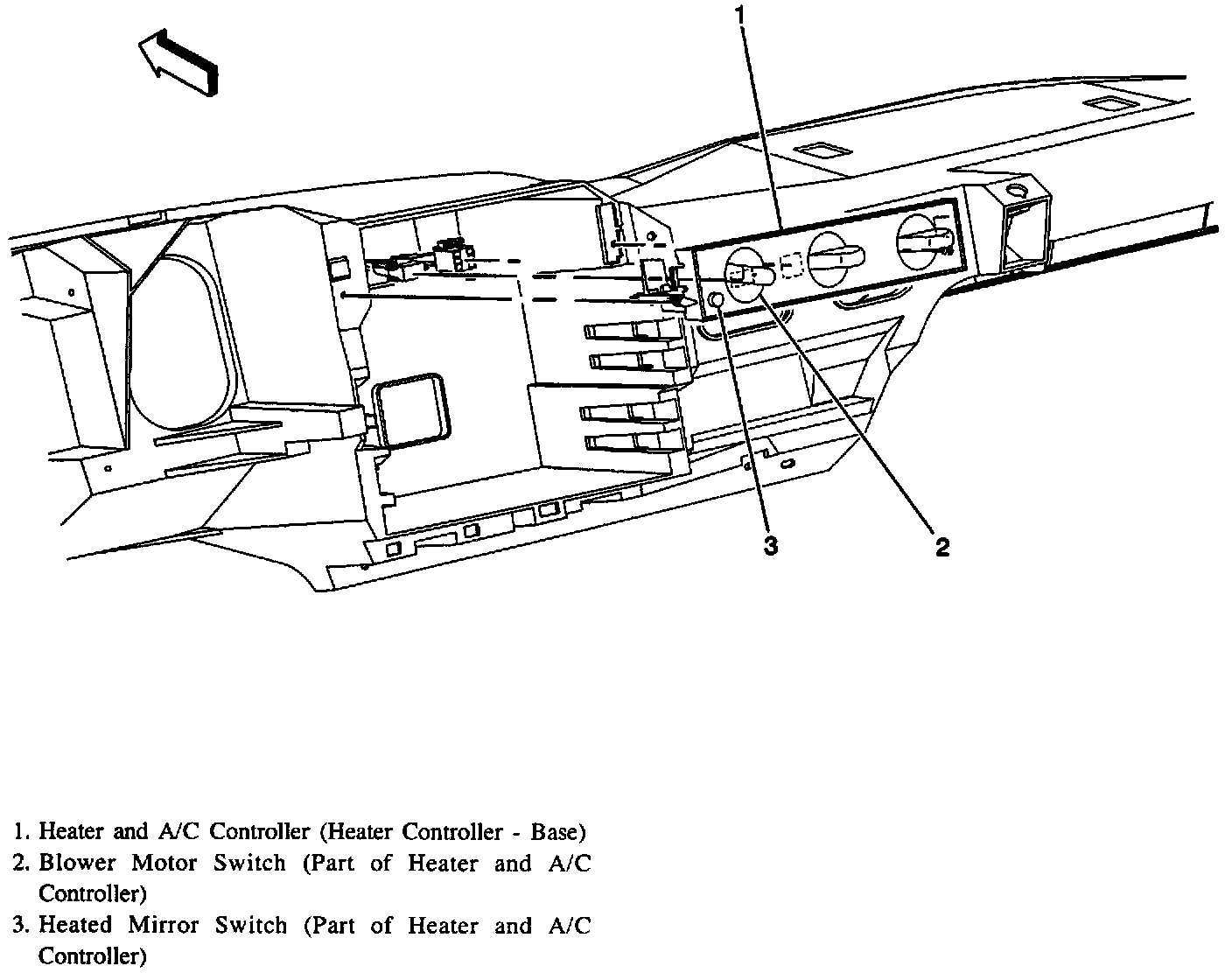 1

3

2

1. Heater and A/C Controller (Heater Controller - Base)
2. Blower Motor Switch (Part of Heater and A/C Controller)
3. Heated Mirror Switch (Part of Heater and A/C Controller)