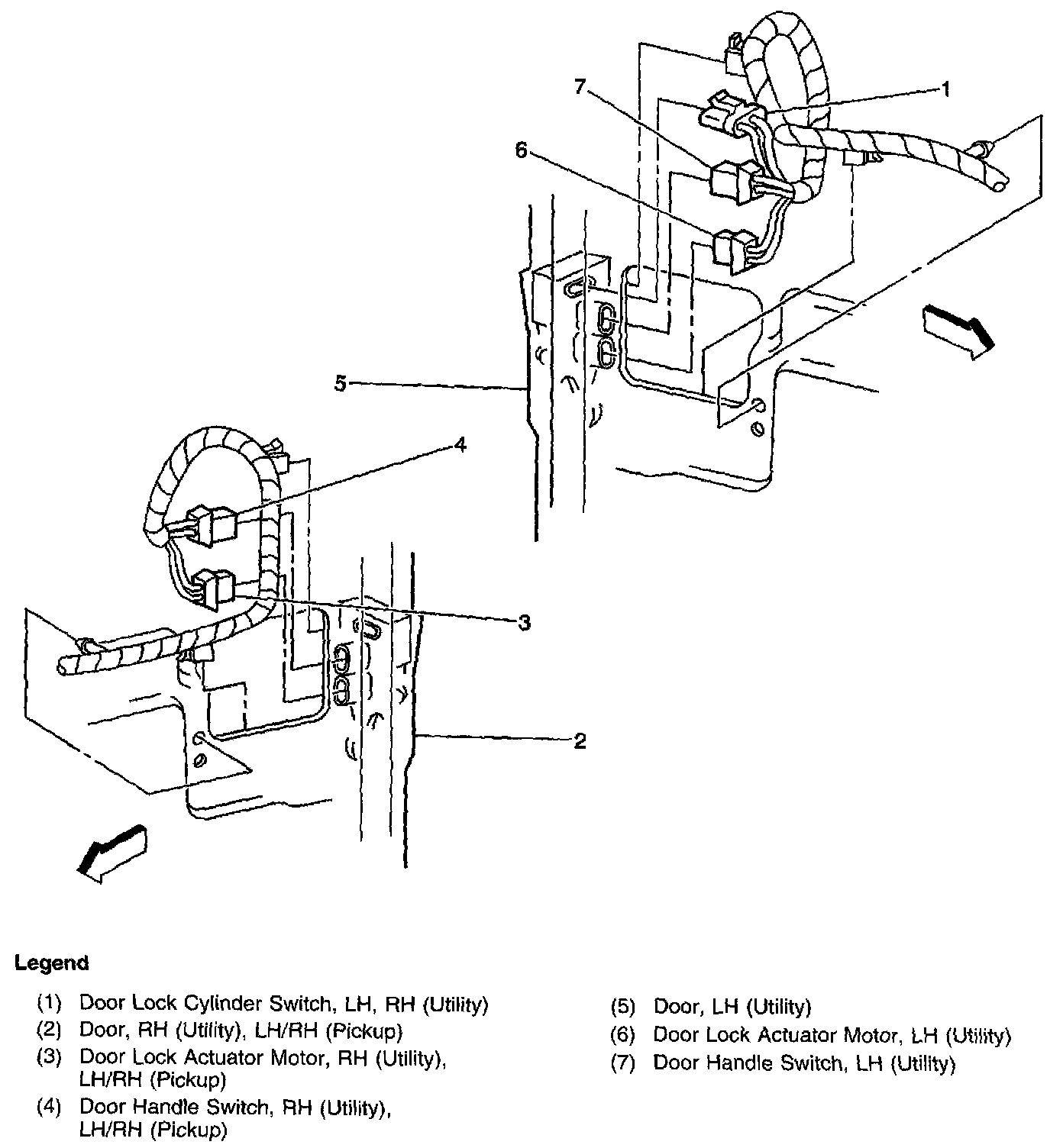 7
1
6
5
4
3
2

Legend

(1) Door Lock Cylinder Switch, LH, RH (Utility)
(2) Door, RH (Utility), LH/RH (Pickup)
(3) Door Lock Actuator Motor, RH (Utility), LH/RH (Pickup)
(4) Door Handle Switch, RH (Utility), LH/RH (Pickup)

(5) Door, LH (Utility)
(6) Door Lock Actuator Motor, LH (Utility)
(7) Door Handle Switch, LH (Utility)