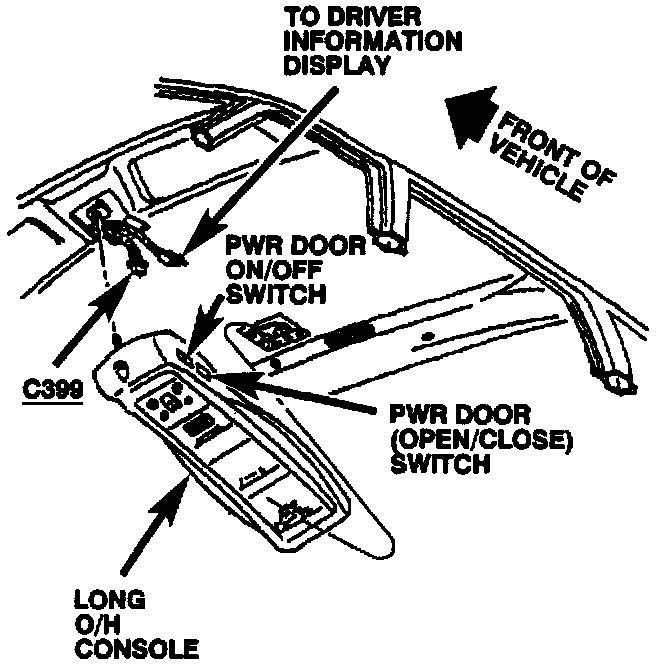 TO DRIVER INFORMATION DISPLAY

FRONT OF VEHICLE

PWR DOOR ON/OFF SWITCH

C399

PWR DOOR (OPEN/CLOSE) SWITCH

LONG O/H CONSOLE