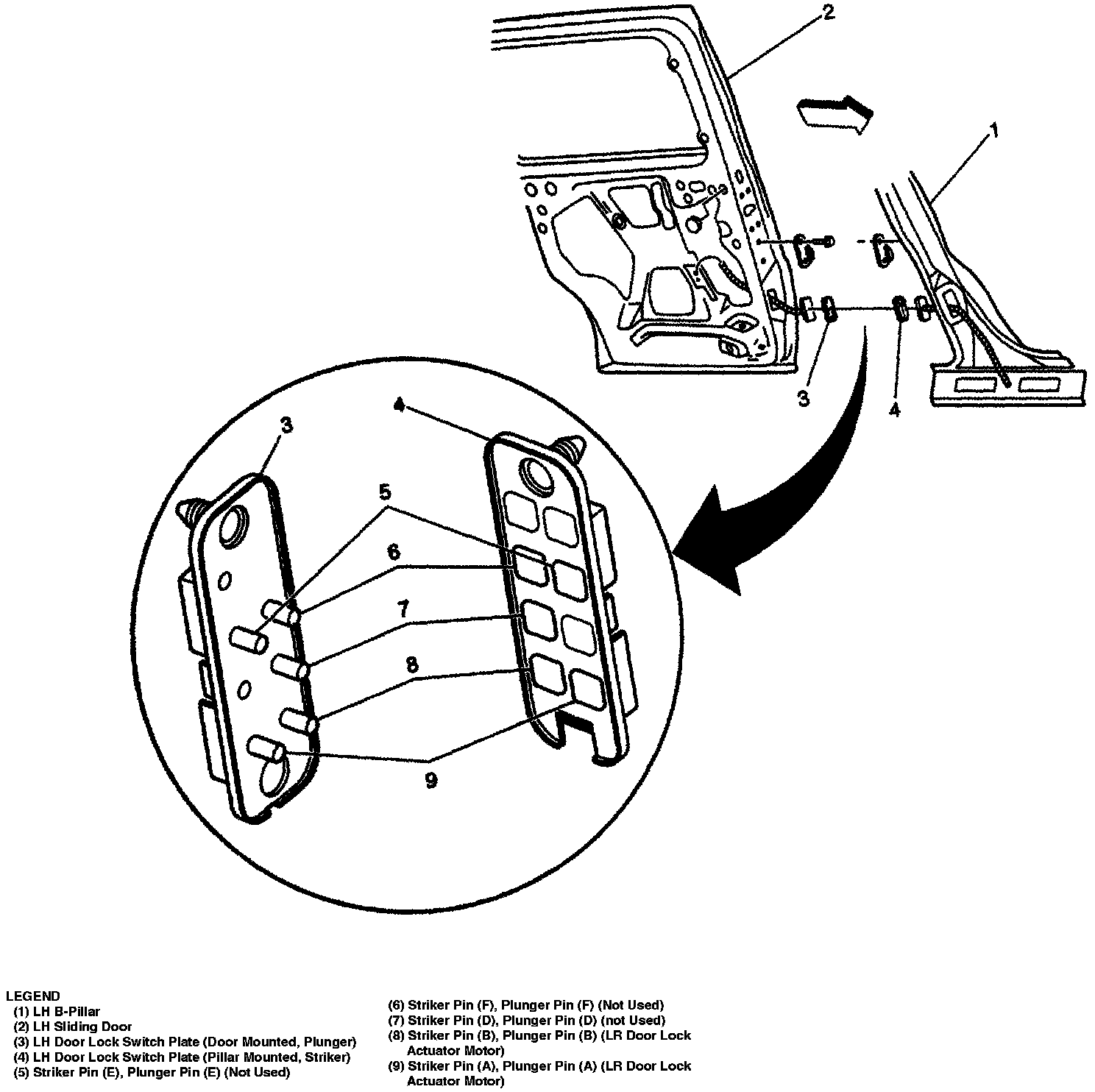 2

1

3

4

3

4

5

6

7

8

9

LEGEND
(1) LH B-Pillar
(2) LH Sliding Door
(3) LH Door Lock Switch Plate (Door Mounted, Plunger)
(4) LH Door Lock Switch Plate (Pillar Mounted, Striker)
(5) Striker Pin (E), Plunger Pin (E) (Not Used)

(6) Striker Pin (F), Plunger Pin (F) (Not Used)
(7) Striker Pin (D), Plunger Pin (D) (not Used)
(8) Striker Pin (B), Plunger Pin (B) (LR Door Lock Actuator Motor)
(9) Striker Pin (A), Plunger Pin (A) (LR Door Lock Actuator Motor)