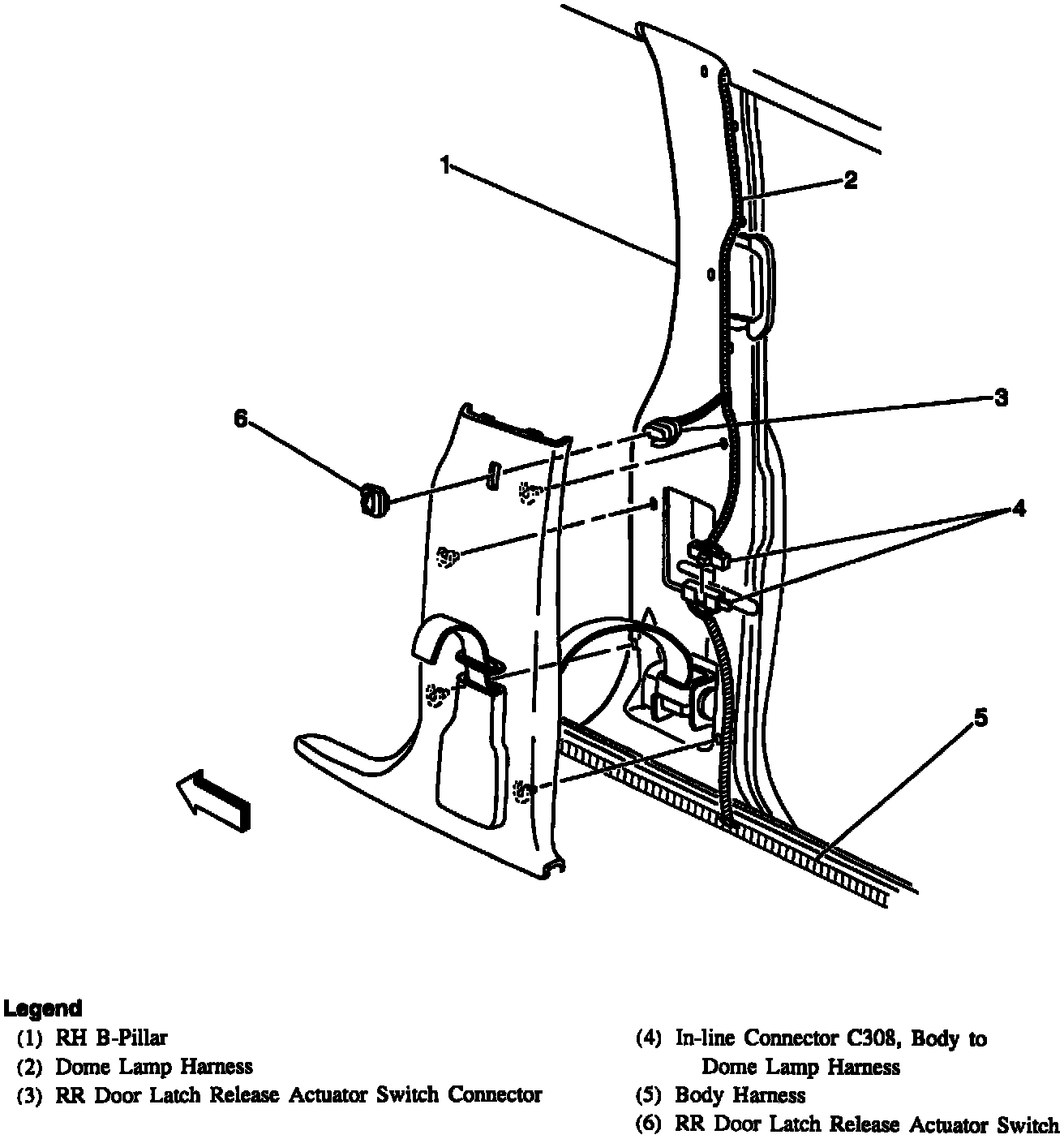 1

2

3

6

4

5

Legend
(1) RH B-Pillar
(2) Dome Lamp Harness
(3) RR Door Latch Release Actuator Switch Connector

(4) In-line Connector C308, Body to Dome Lamp Harness
(5) Body Harness
(6) RR Door Latch Release Actuator Switch